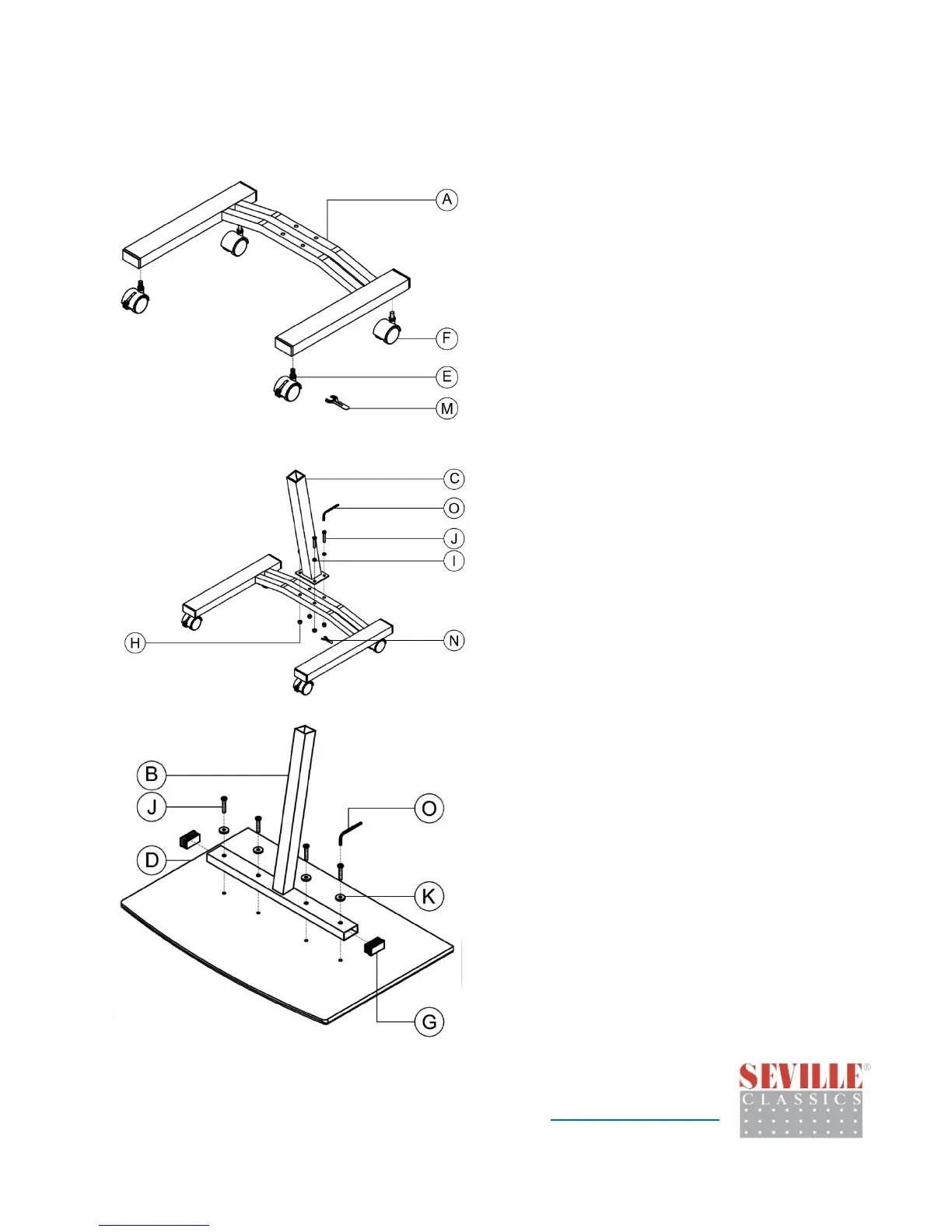 A
F
E
M

C
O
J
I
H
N

B
J
O
D
K
G

SEVILLE®
CLASSICS