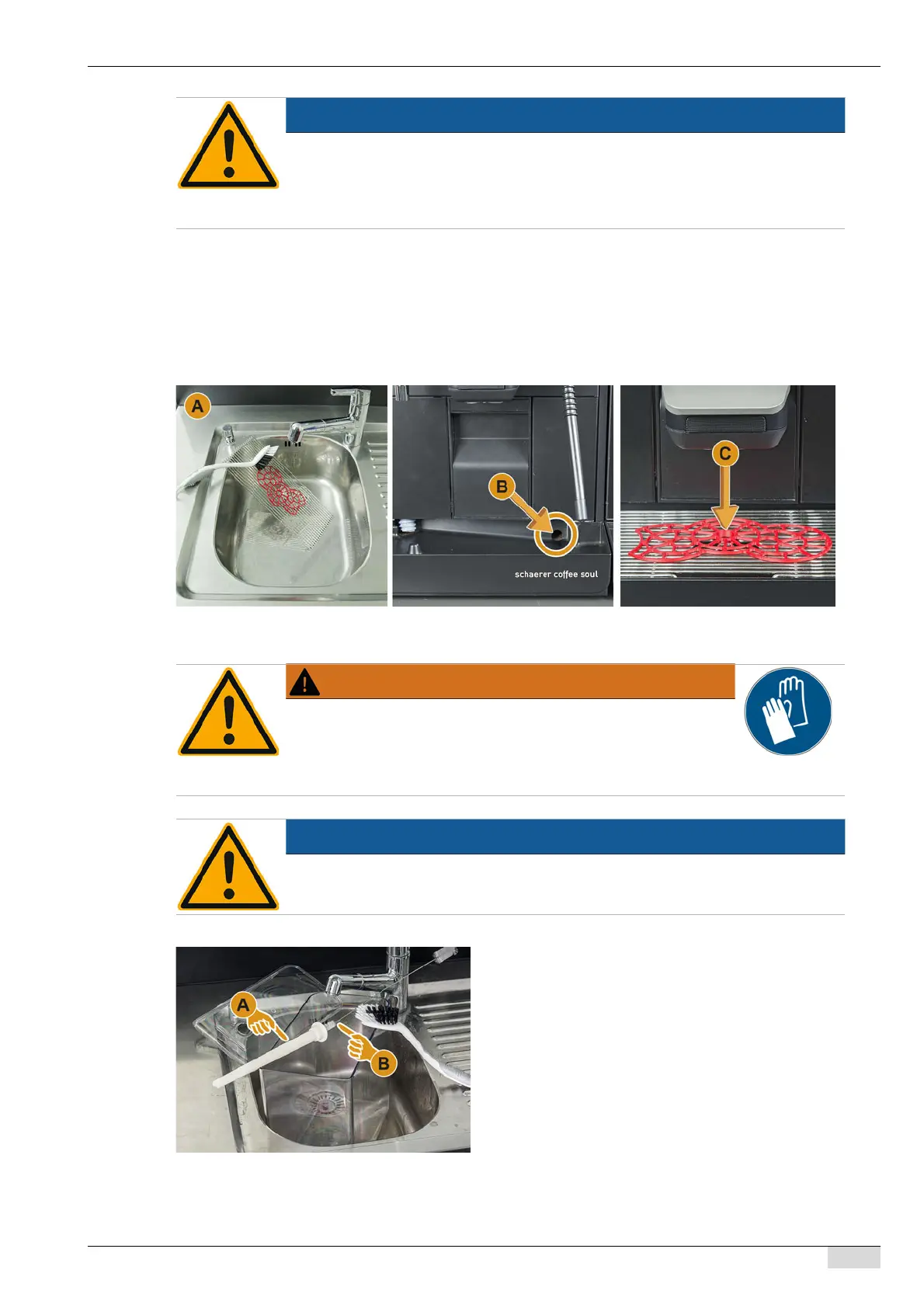 A

B

schaerer coffee soul

C

A

B