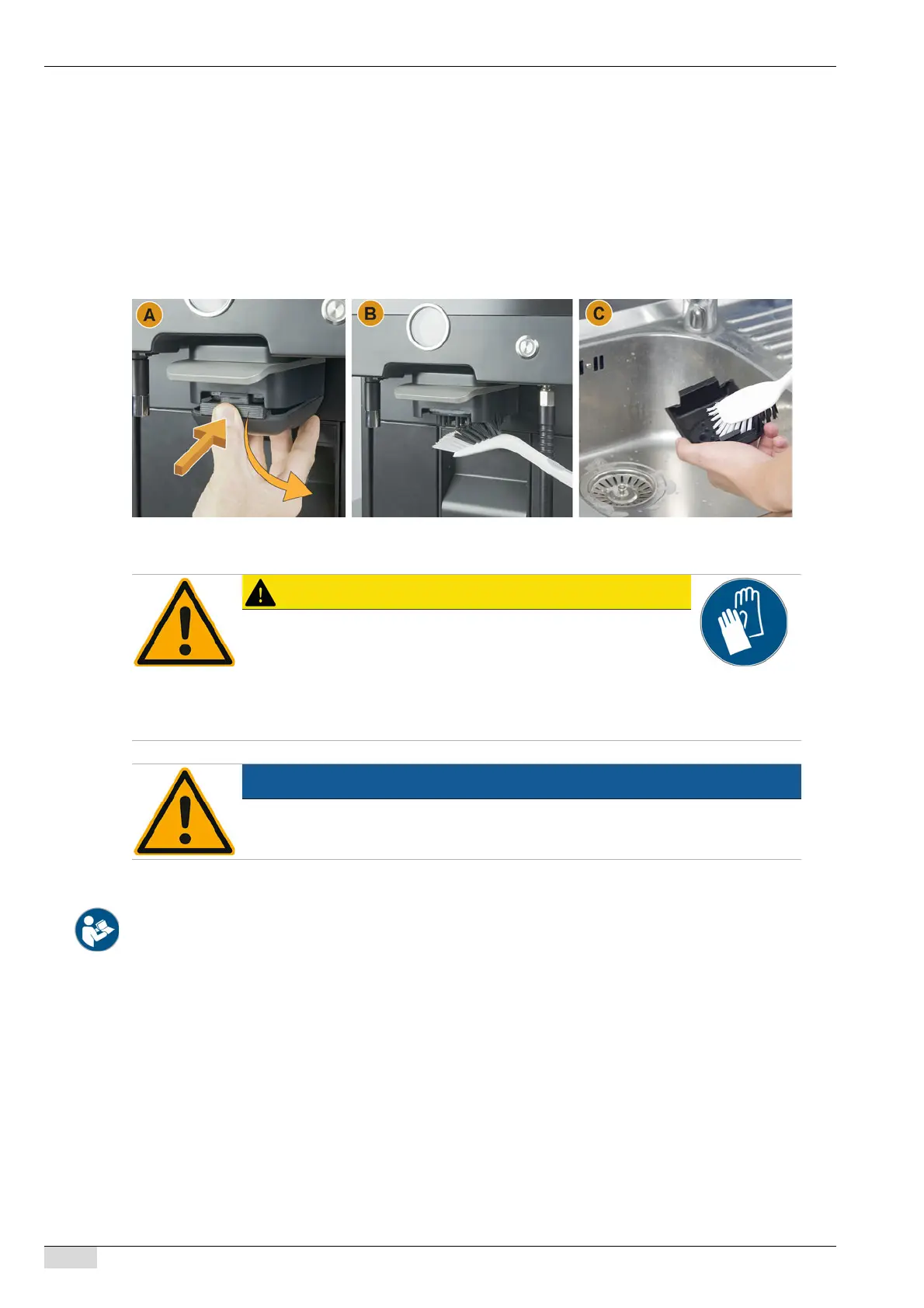 A

B

C