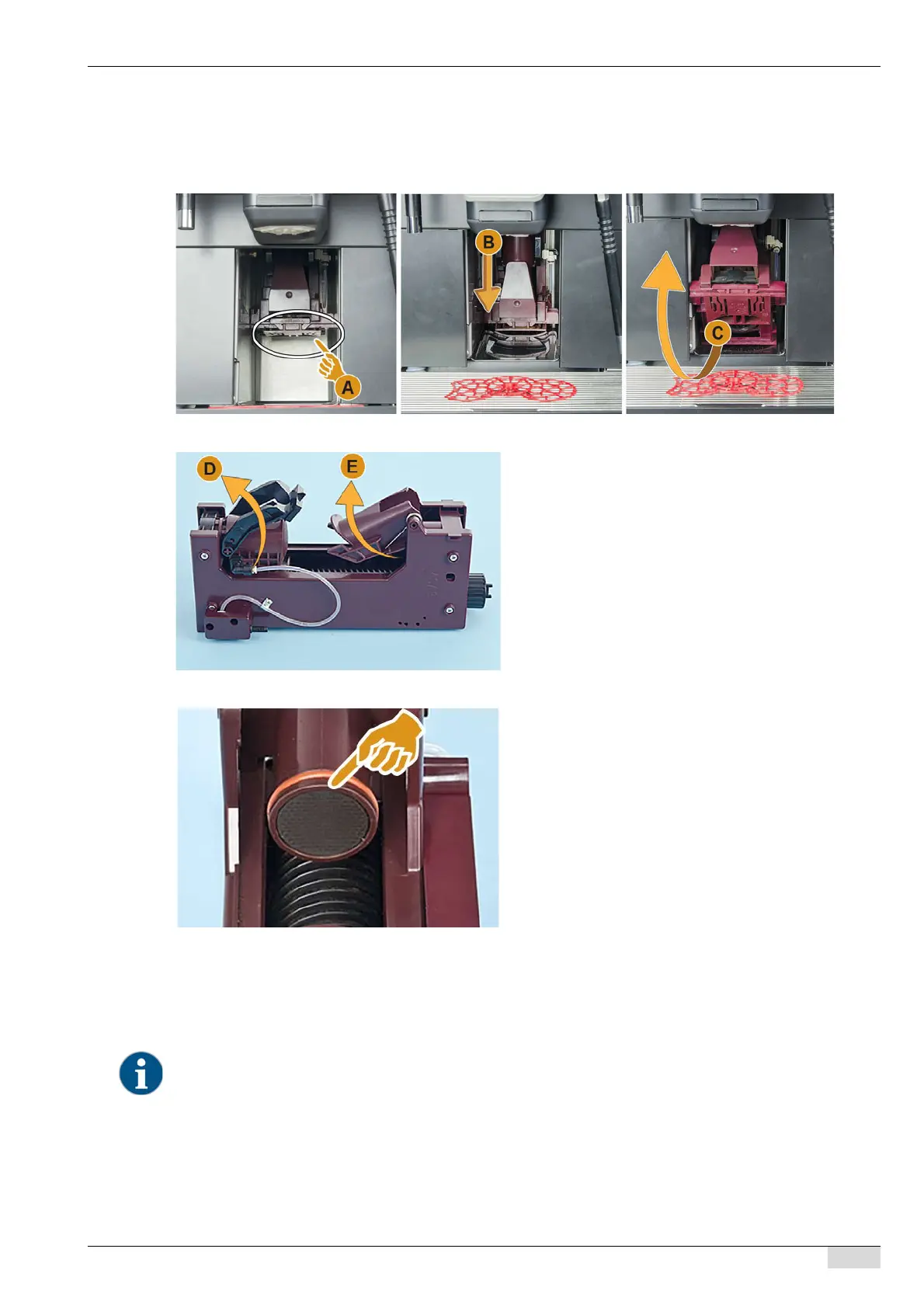 A

B

C

D

E