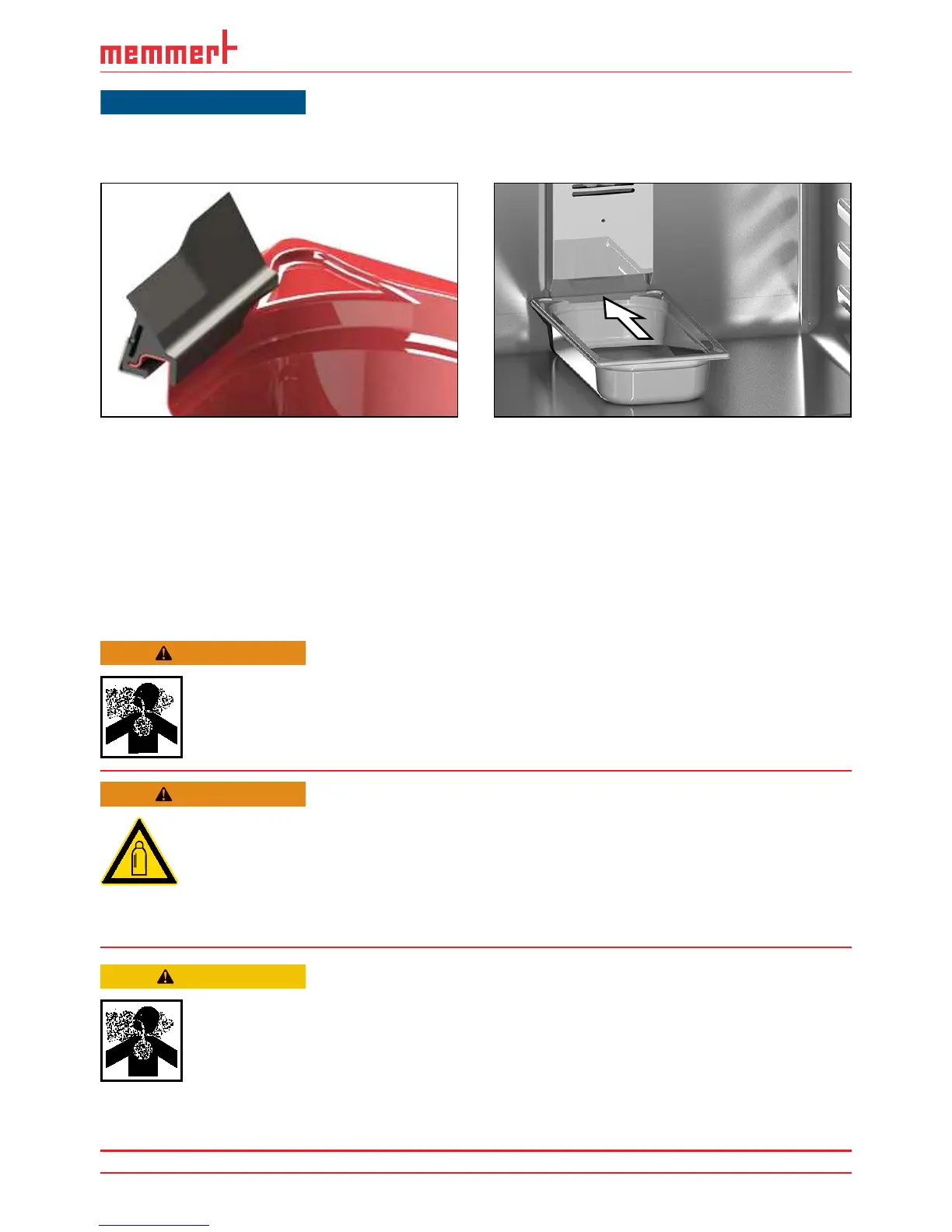 memmert