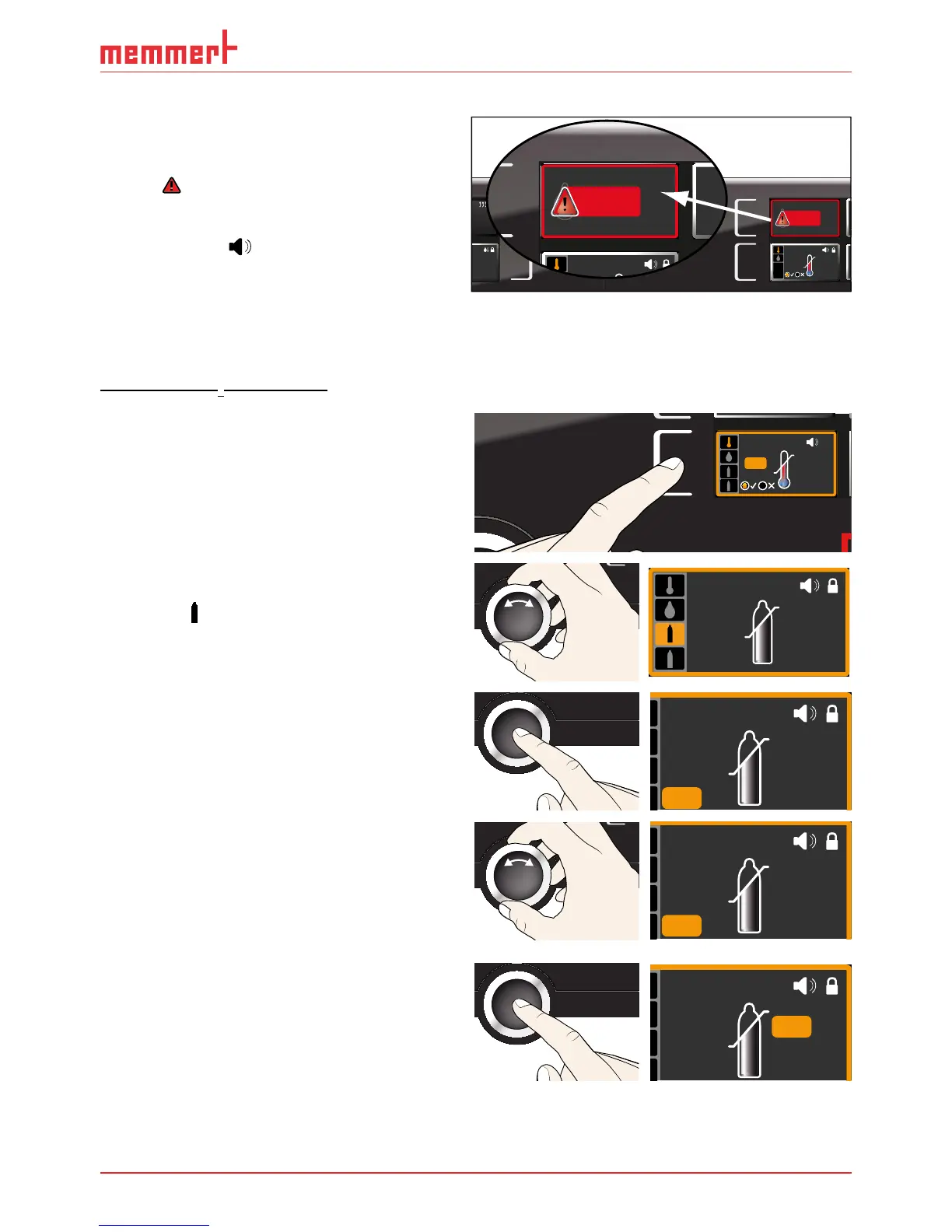 memmert