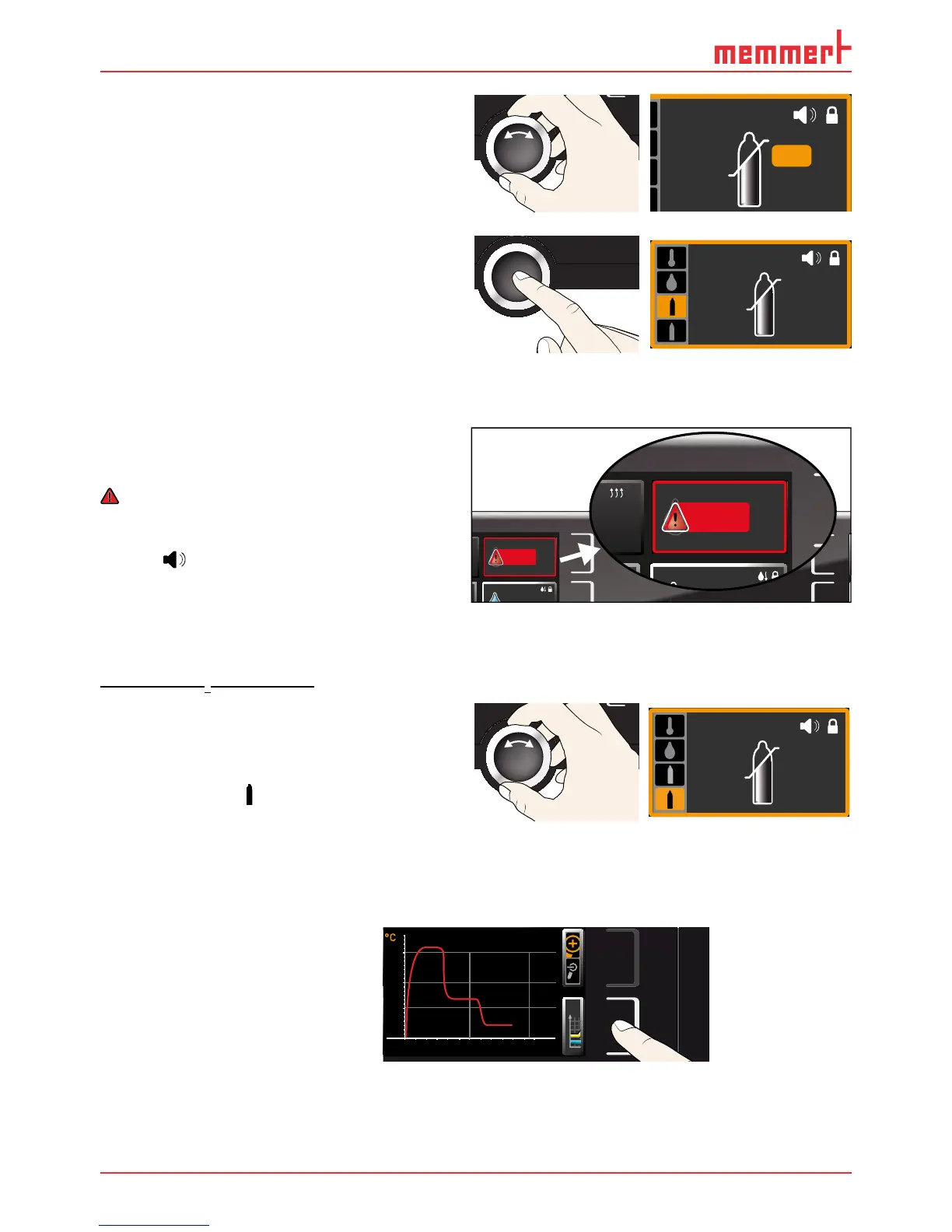 memmert

°C