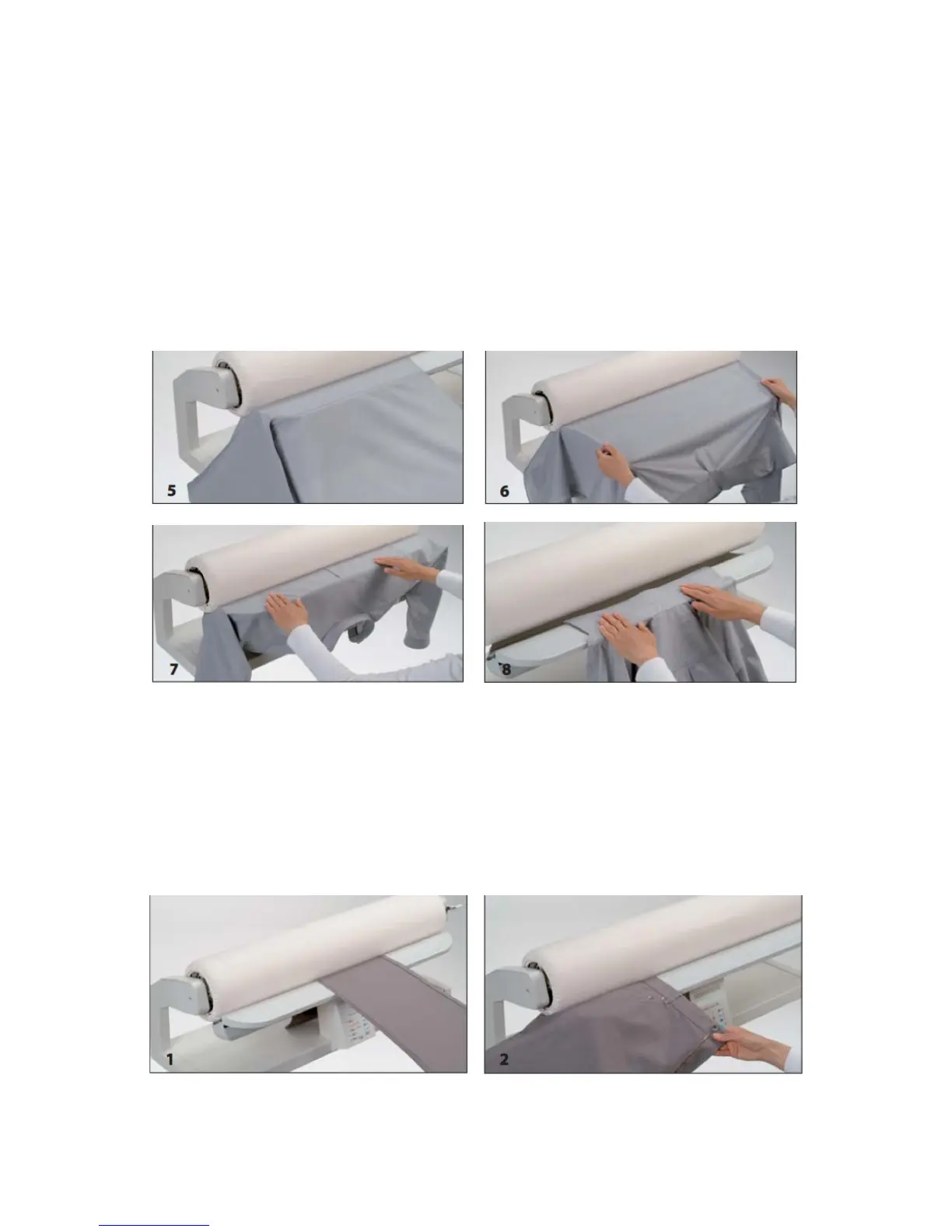 5

6

7

8

1

2