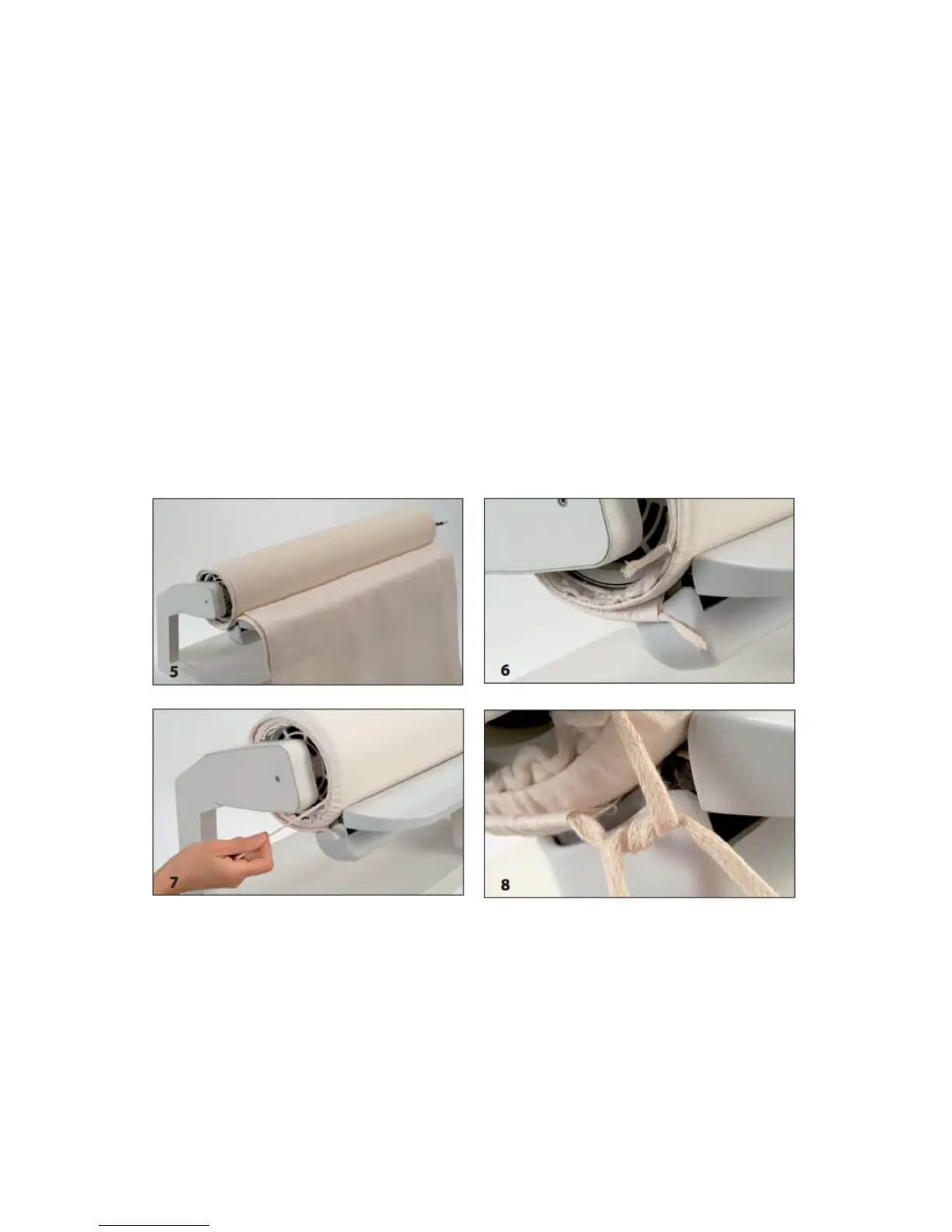 5

6

7

8