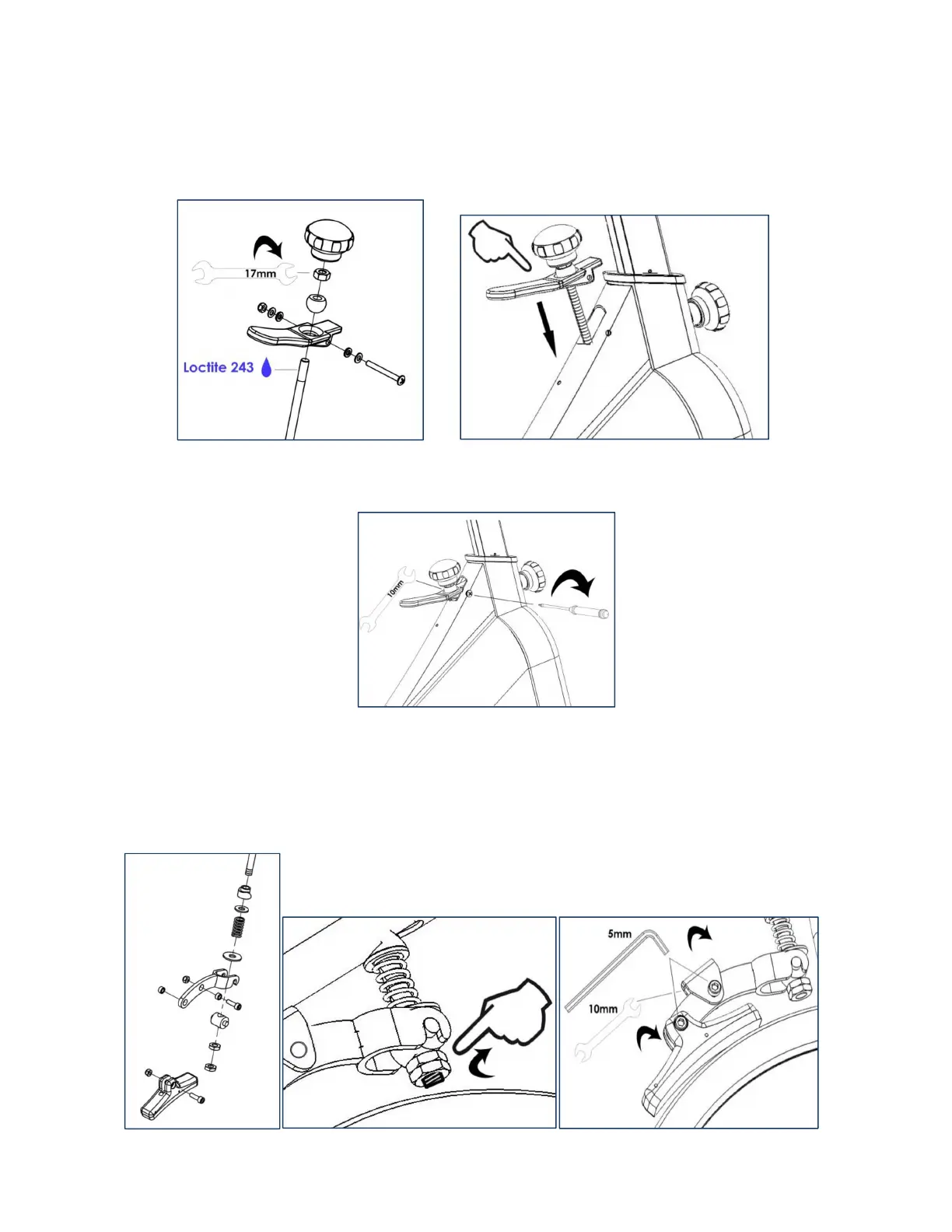 17mm
Loctite 243

10mm

5mm
10mm