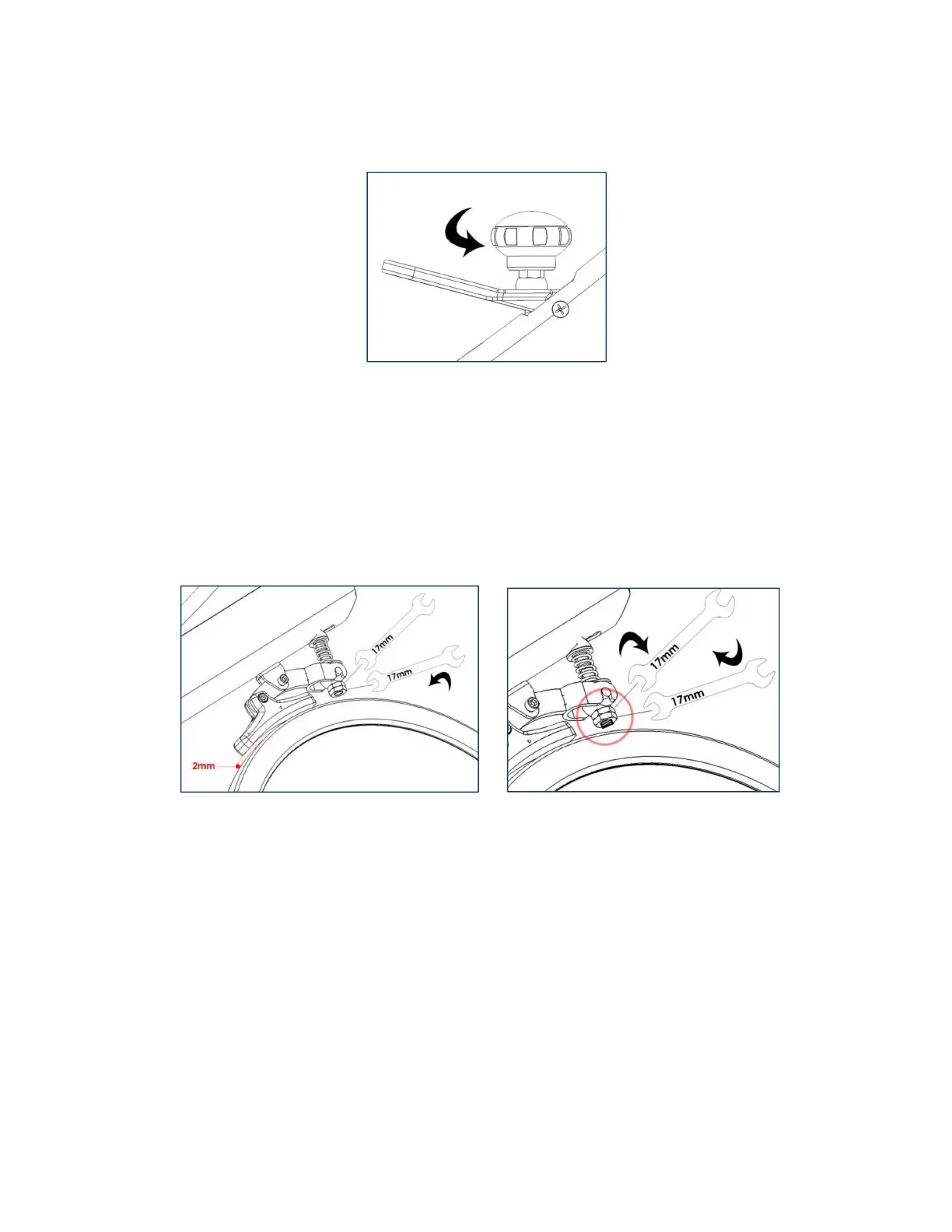 17mm
17mm
2mm

17mm
17mm