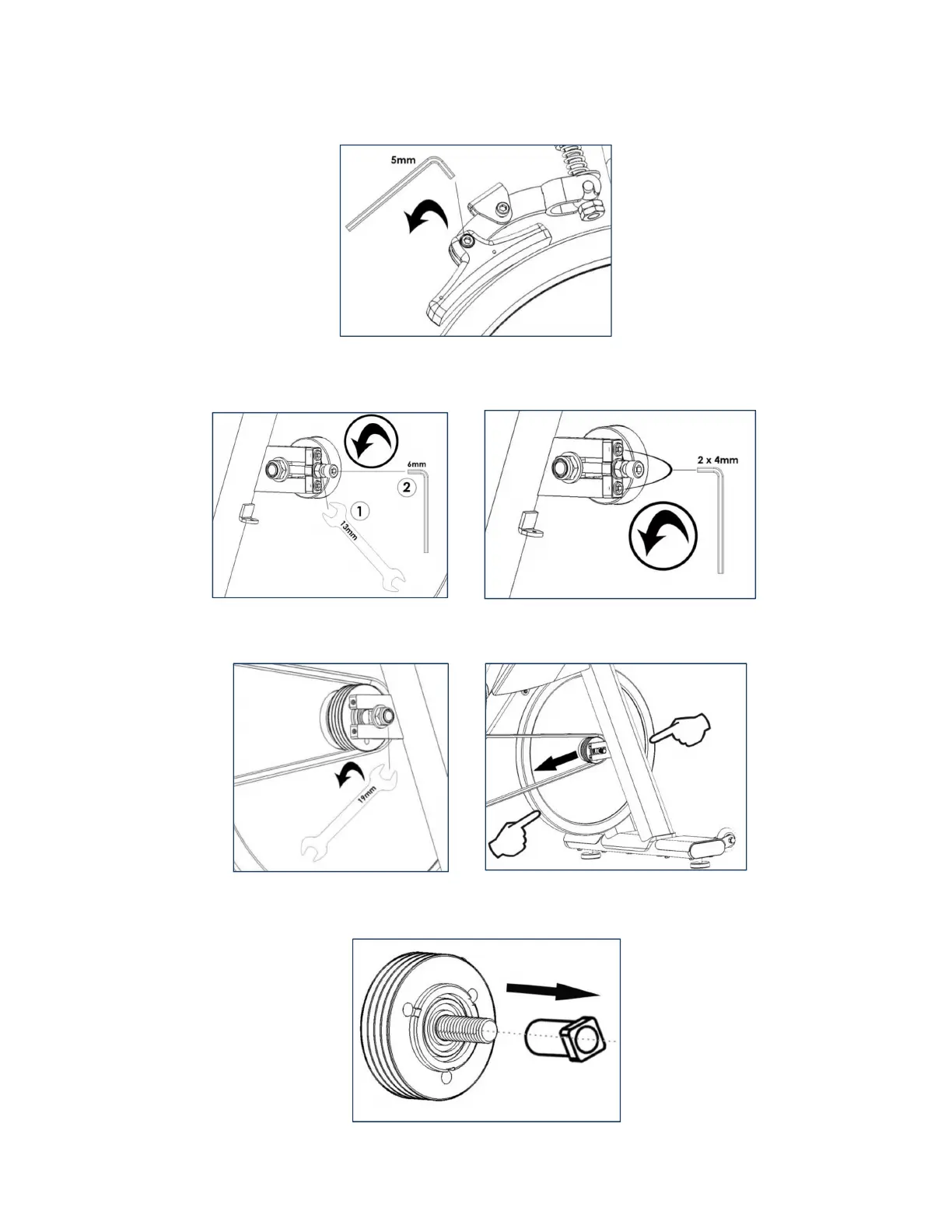 5mm

6mm
2
1
13mm

2 x 4mm

19mm