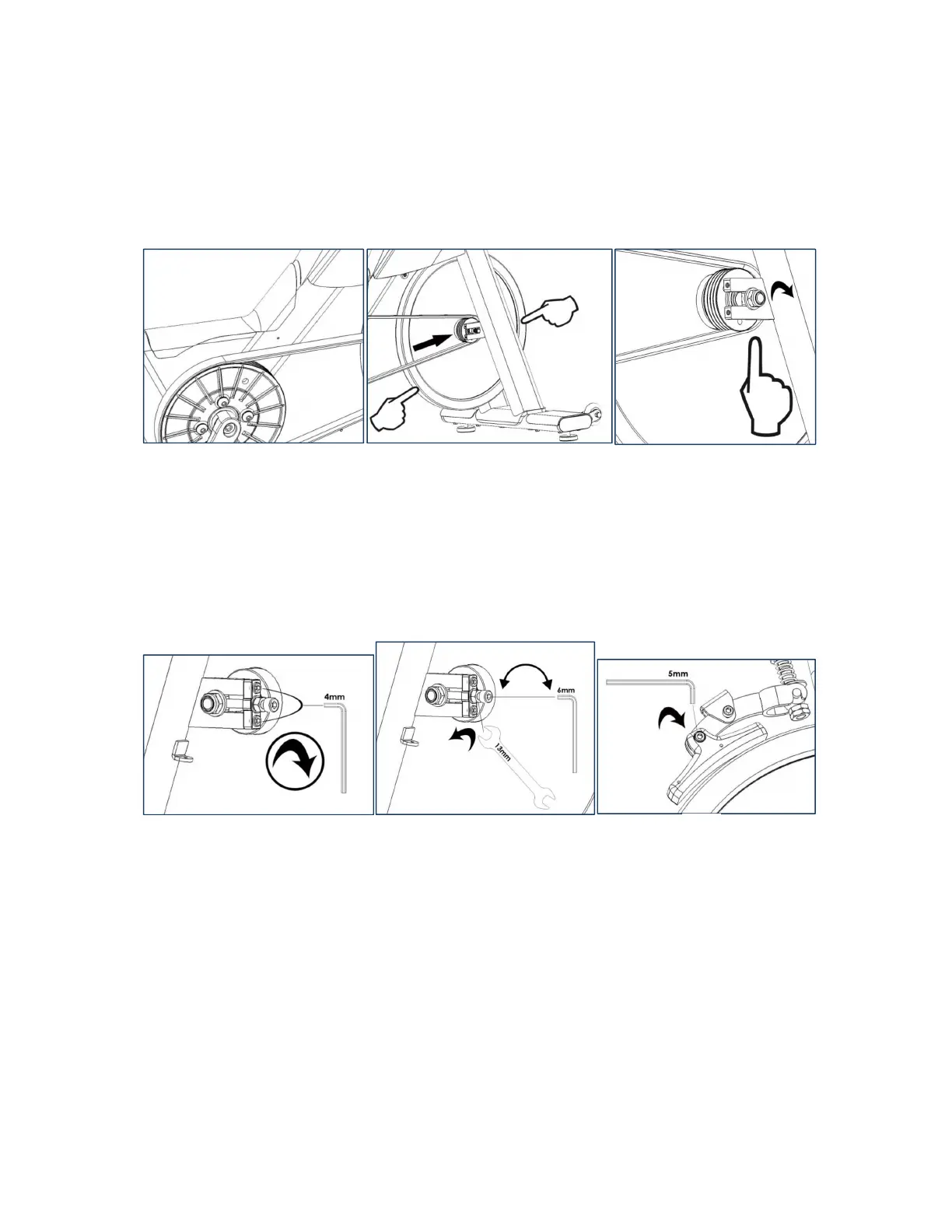 4mm

6mm

13mm

5mm