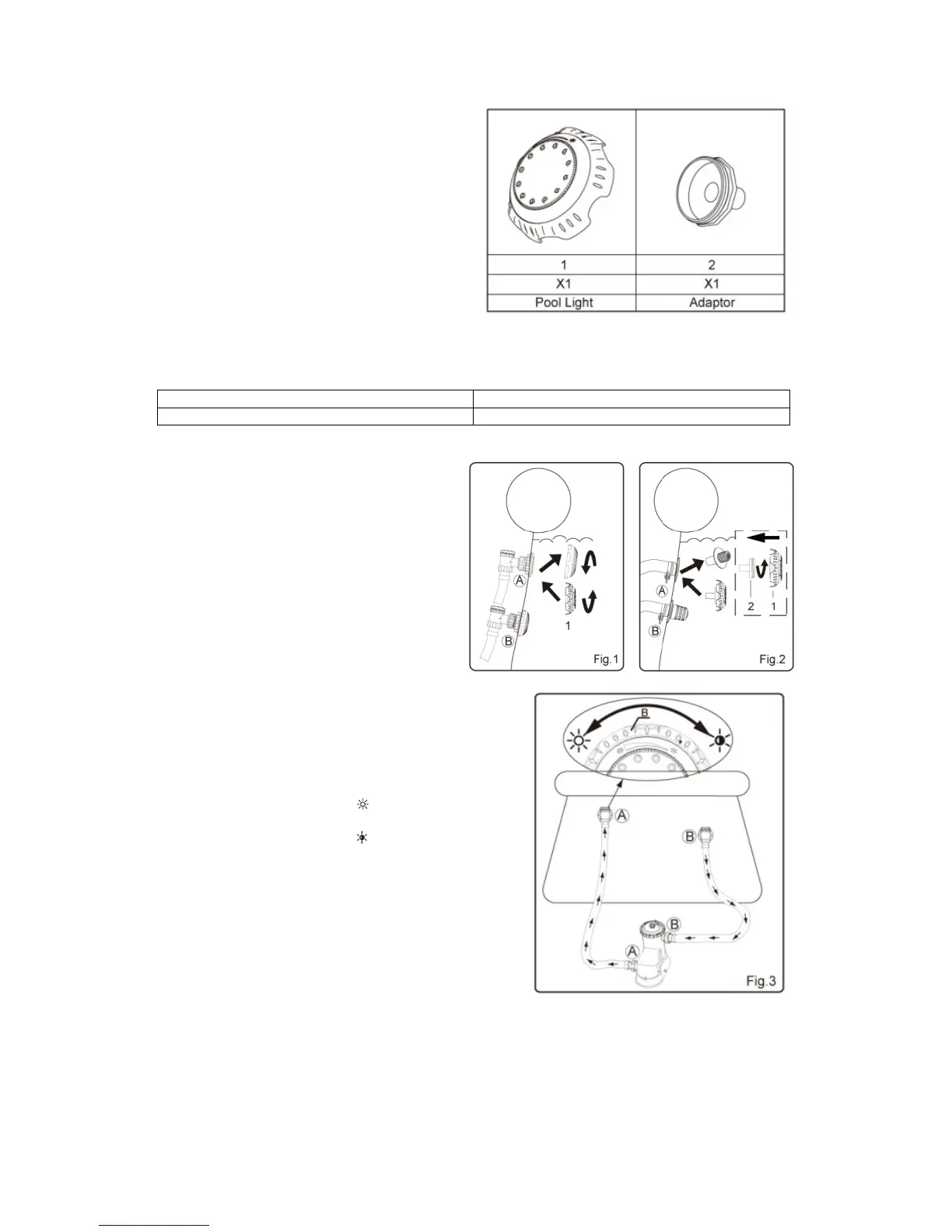 | 1 | 2 |
|---|---|
| X1 | X1 |
| Pool Light | Adaptor |

A

B

1

Fig.1

A

B

2

1

Fig.2

B

A

B

B

A

Fig.3