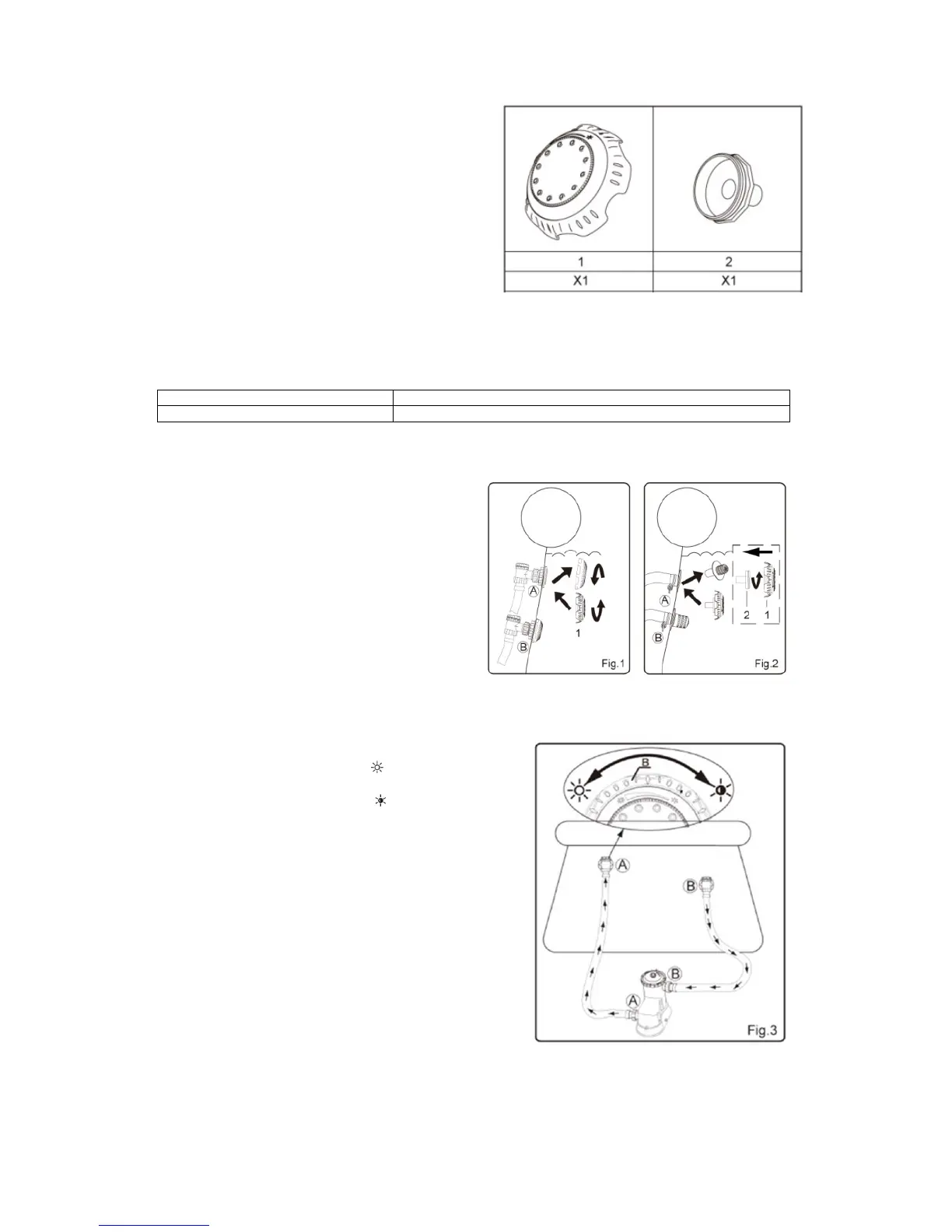 | 1 | 2 |
|---|---|
| X1 | X1 |

A
B
1
Fig.1

A
B
2
1
Fig.2

B
A
B
B
A
Fig.3