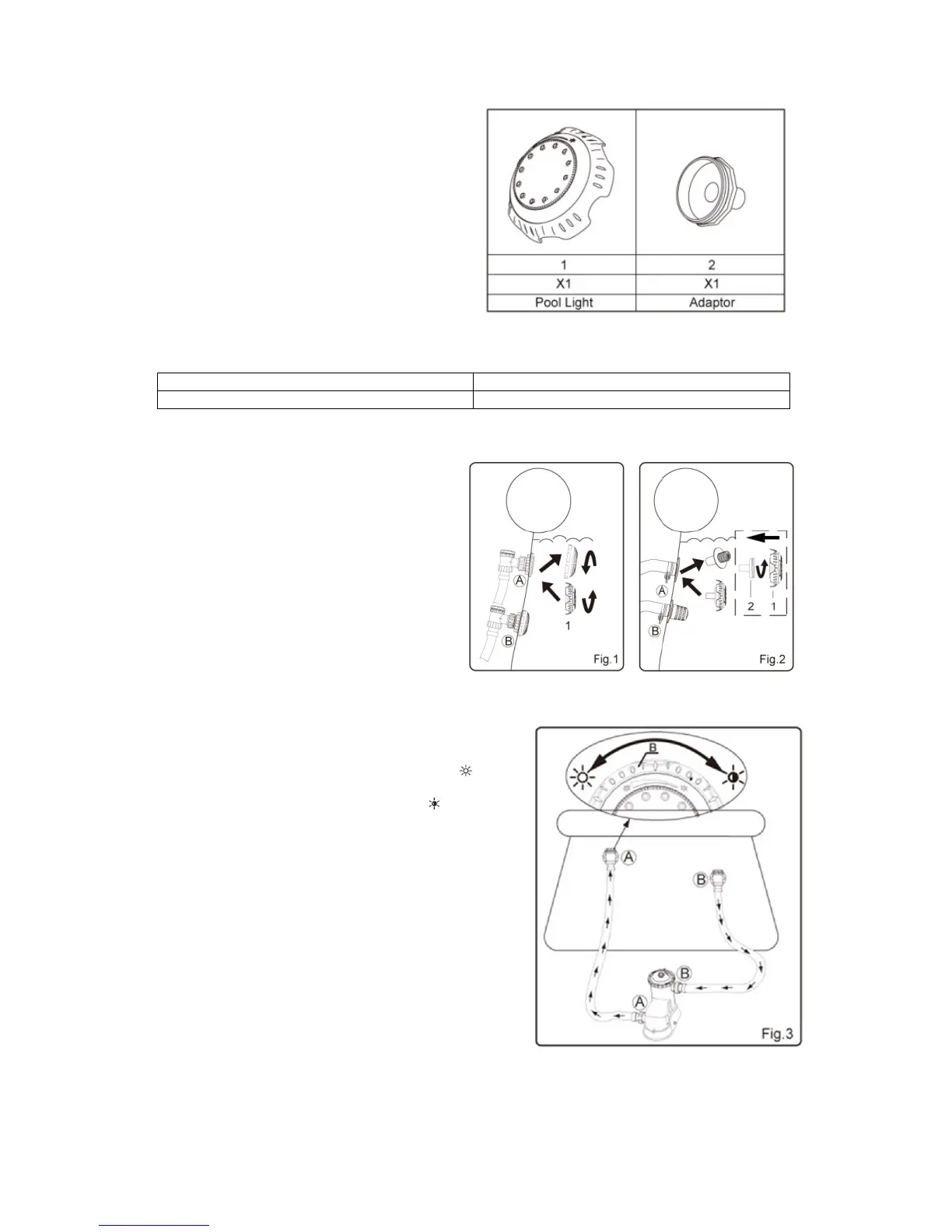 | 1 | 2 |
|---|---|
| X1 | X1 |
| Pool Light | Adaptor |

A
B
1
Fig.1

A
B
2
1
Fig.2

B
A
B
B
A
Fig.3