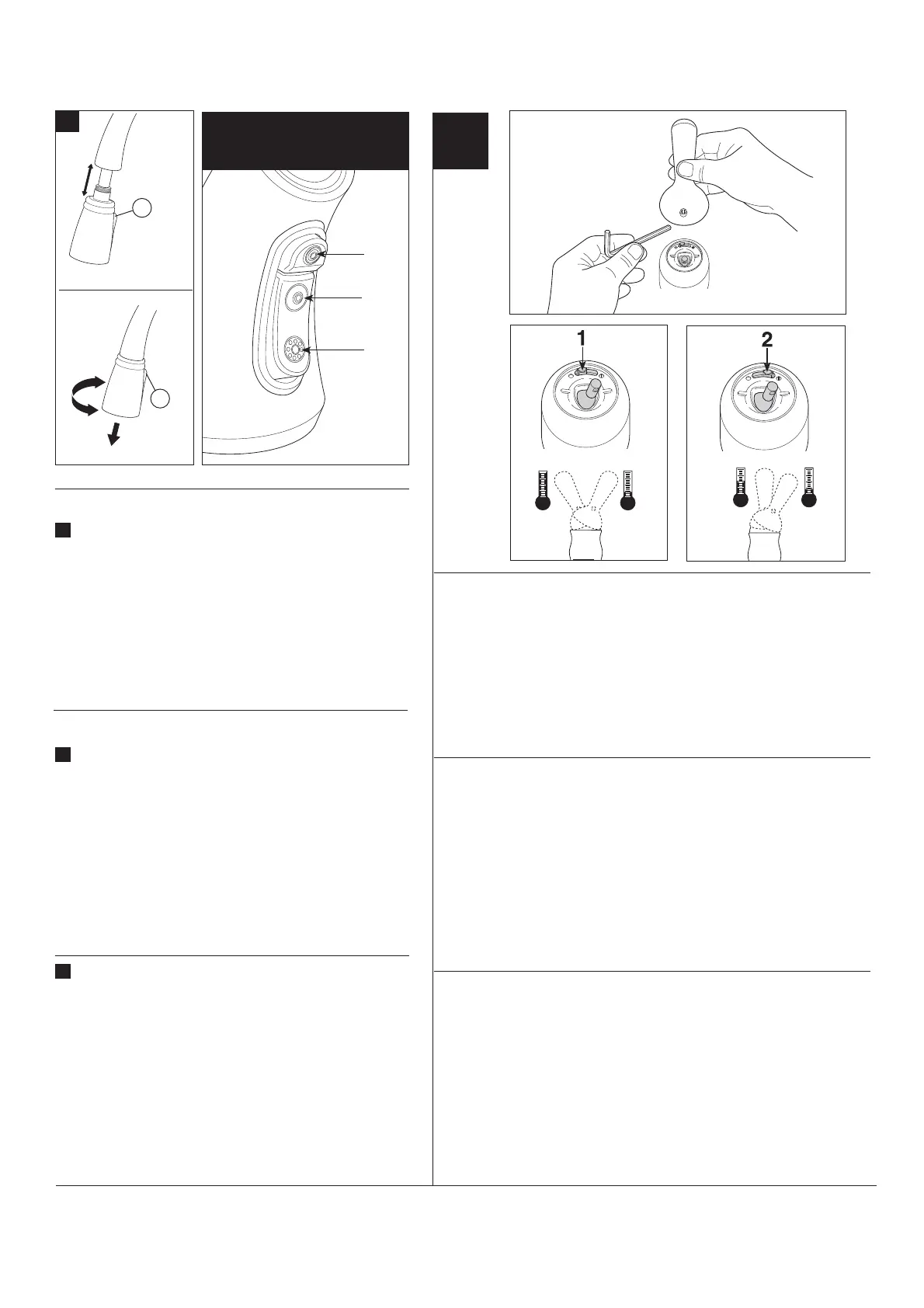 1

2