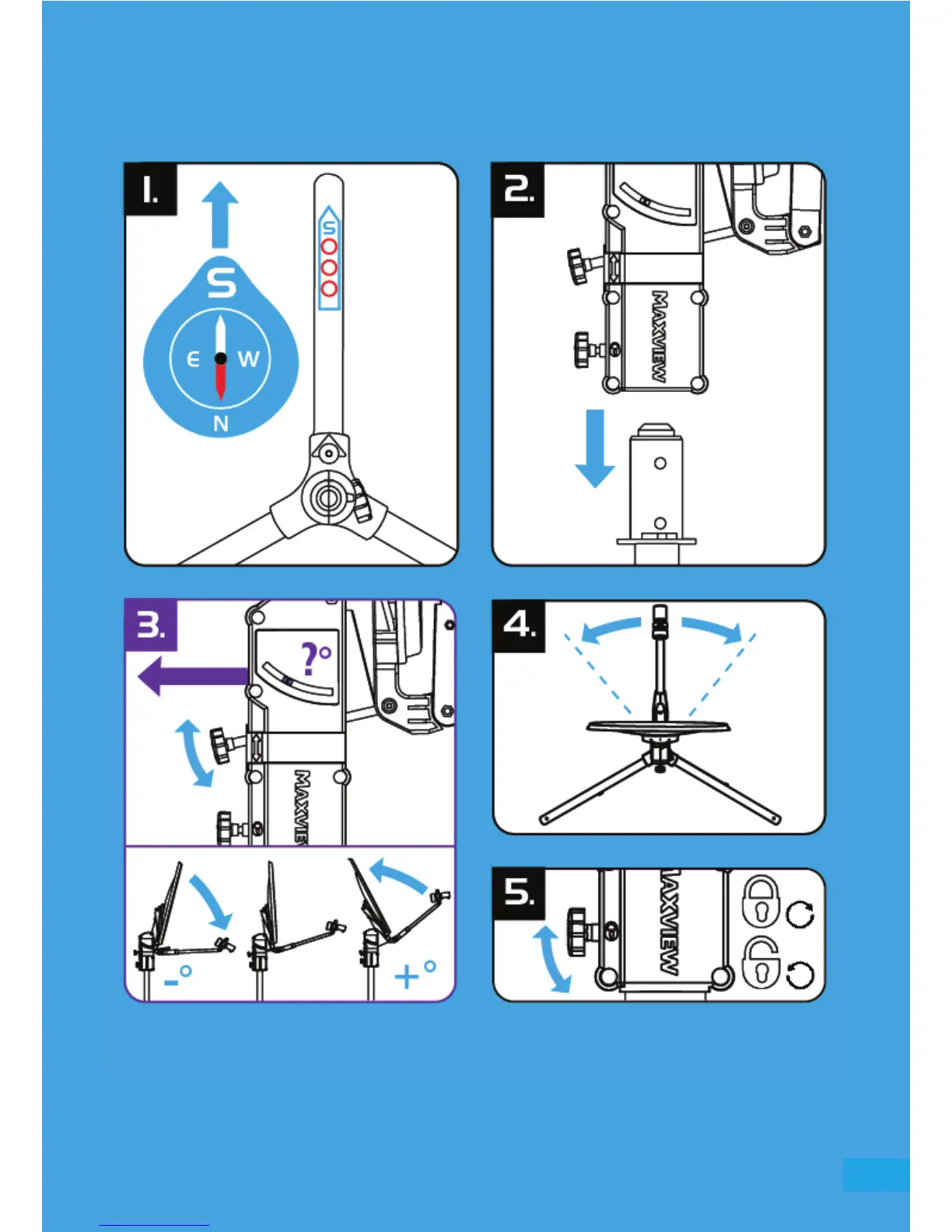 1.

S

E W

N

S

2.

MAXVIEW

3.

?°

MAXVIEW

-°

+°

4.

5.

MAXVIEW