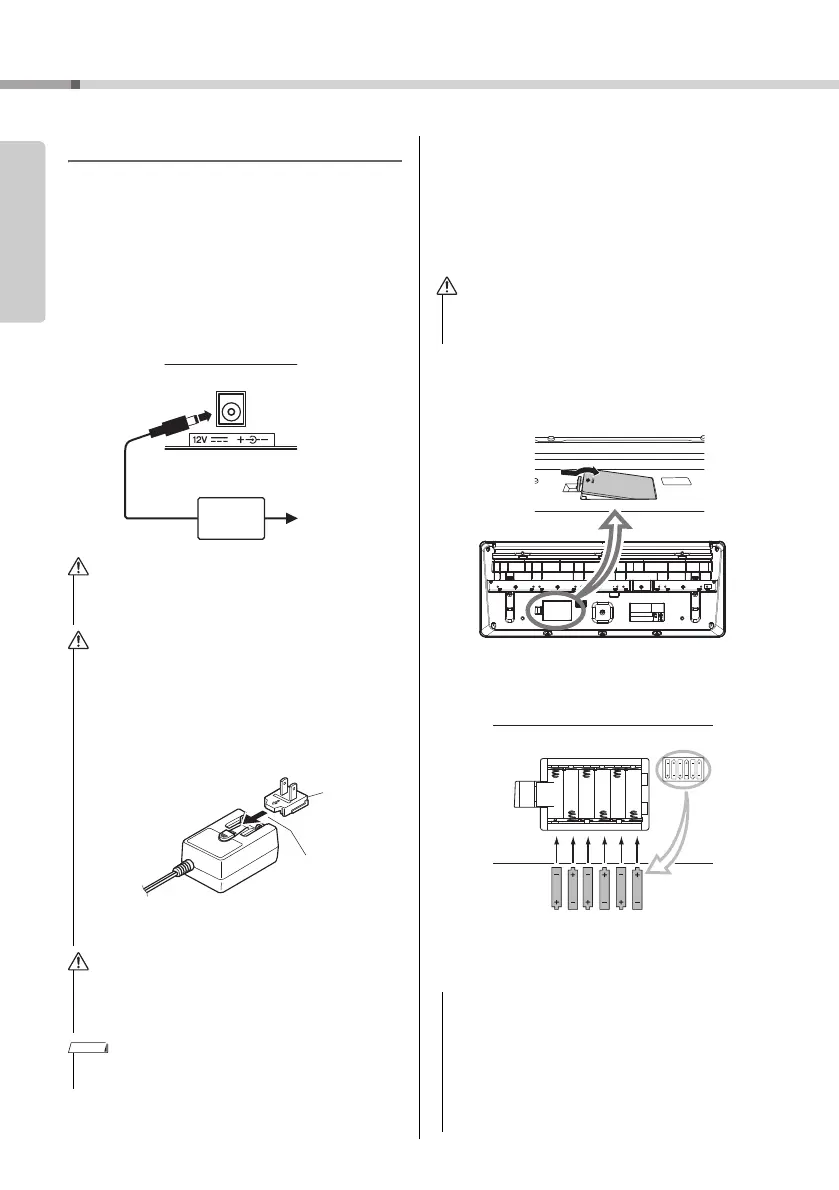 12V