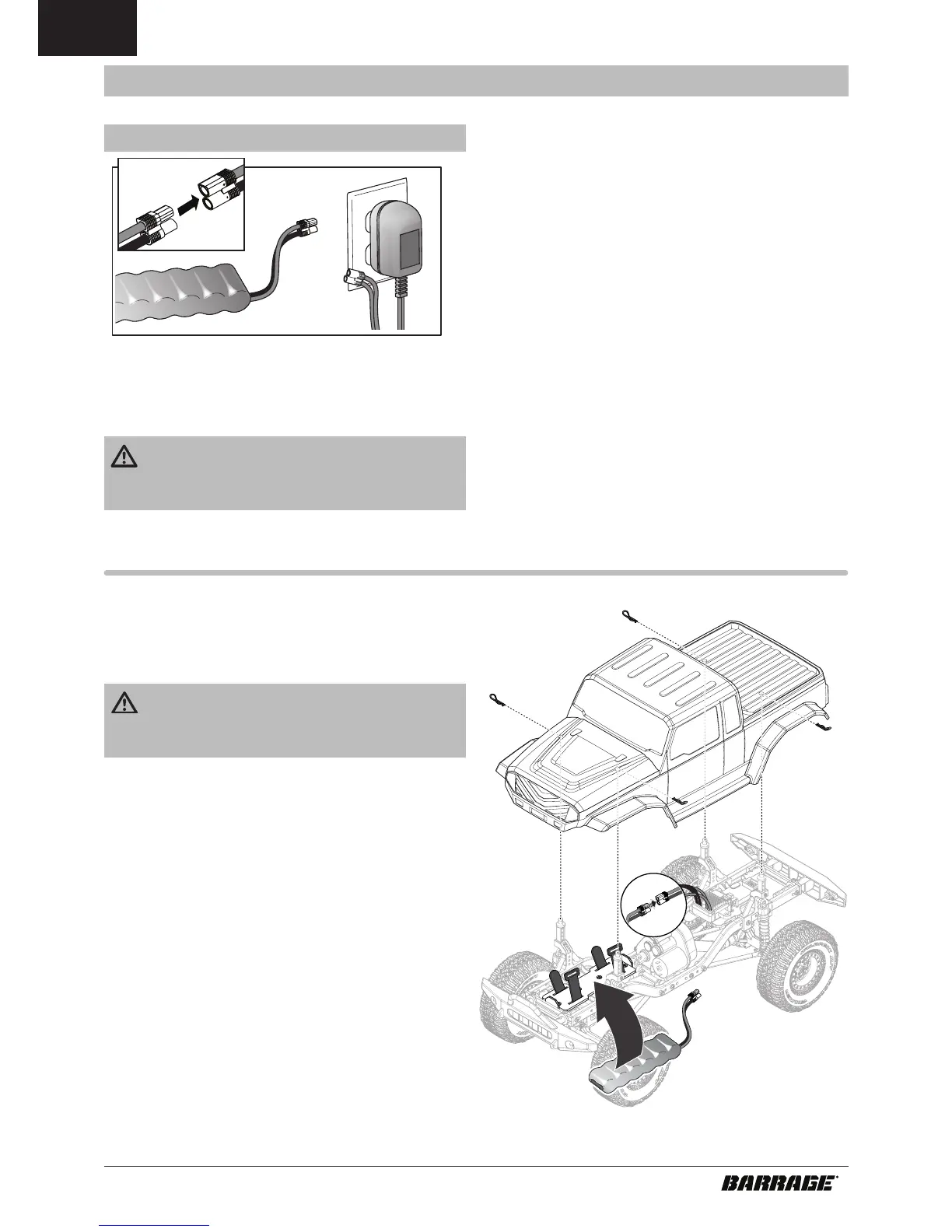 BARRAGE