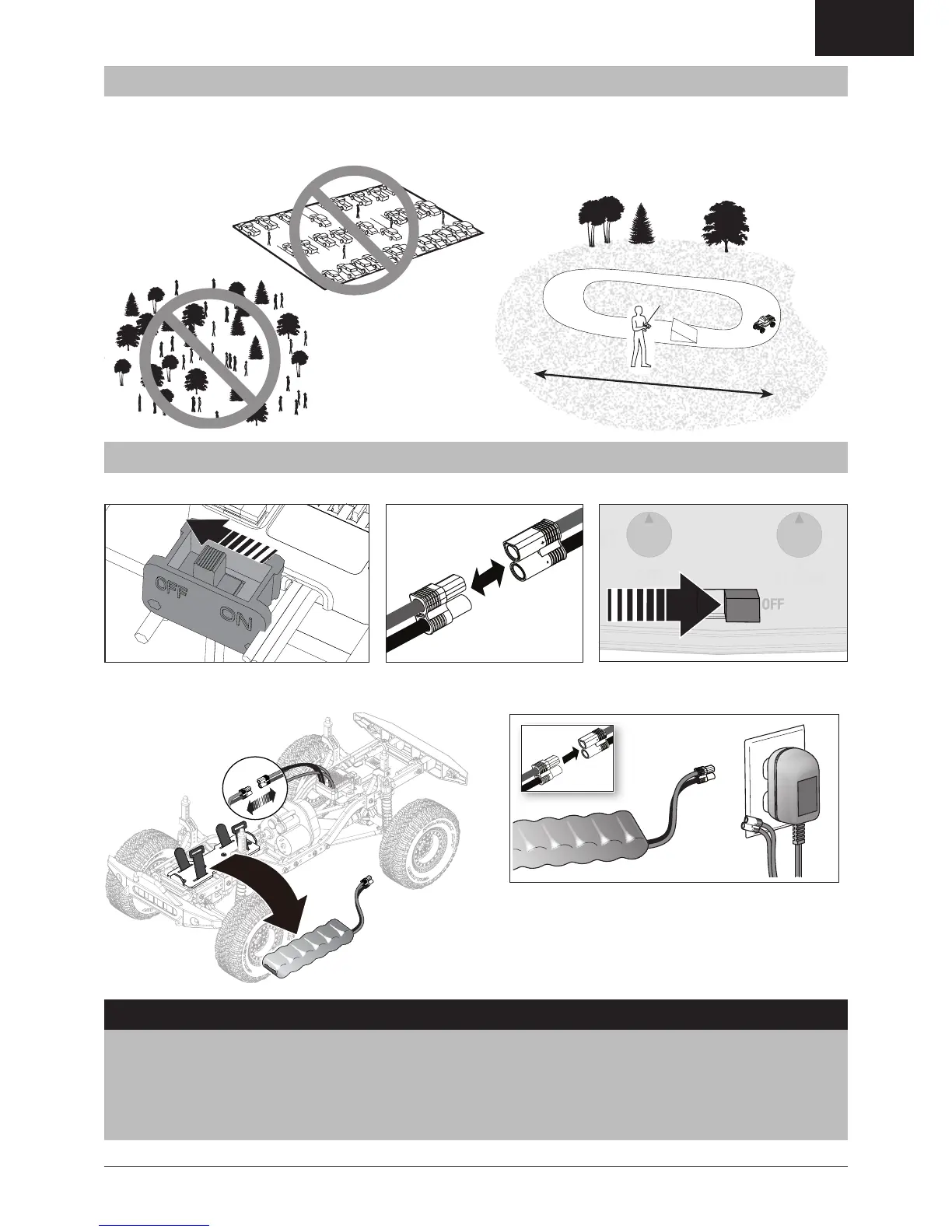 OFF

ON

OFF