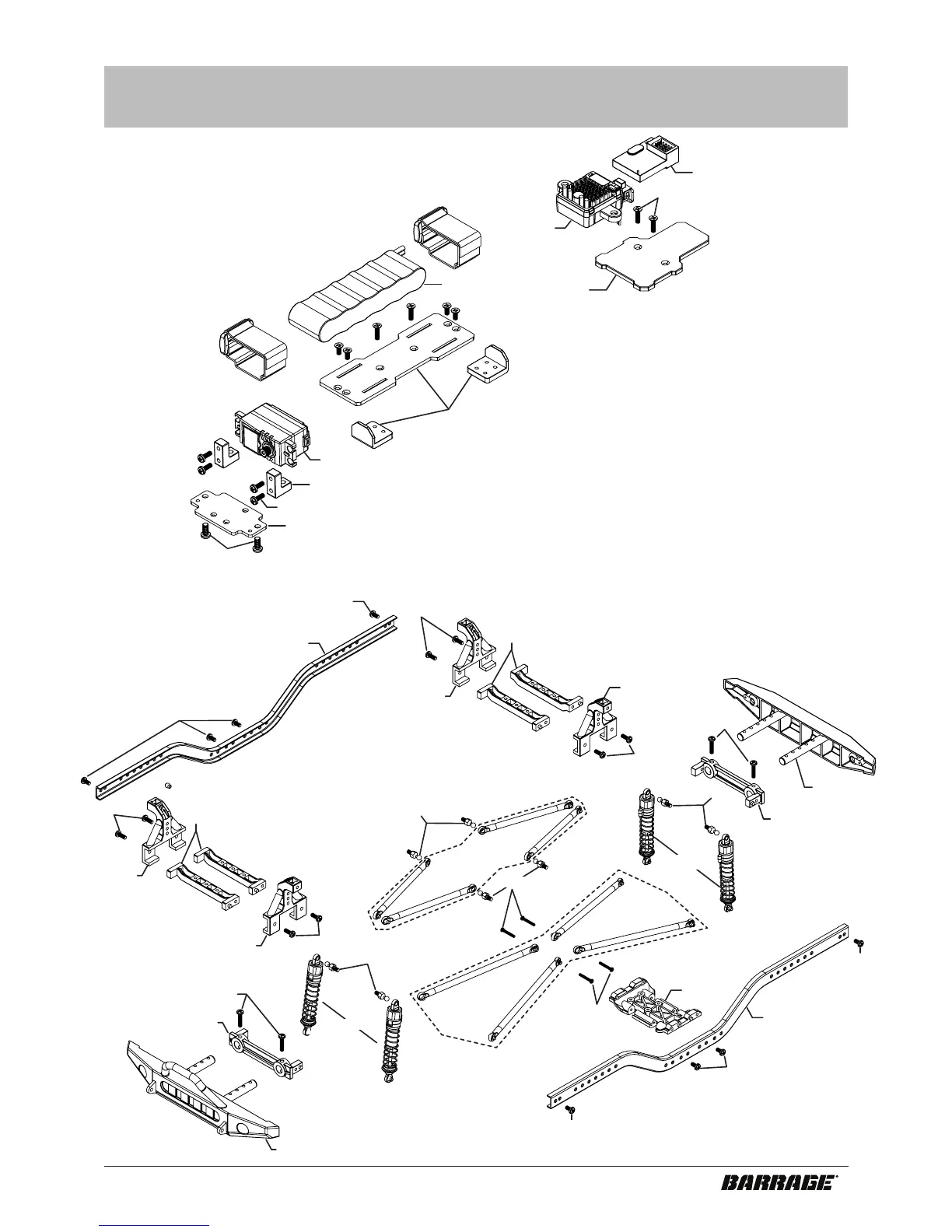 BARRAGE