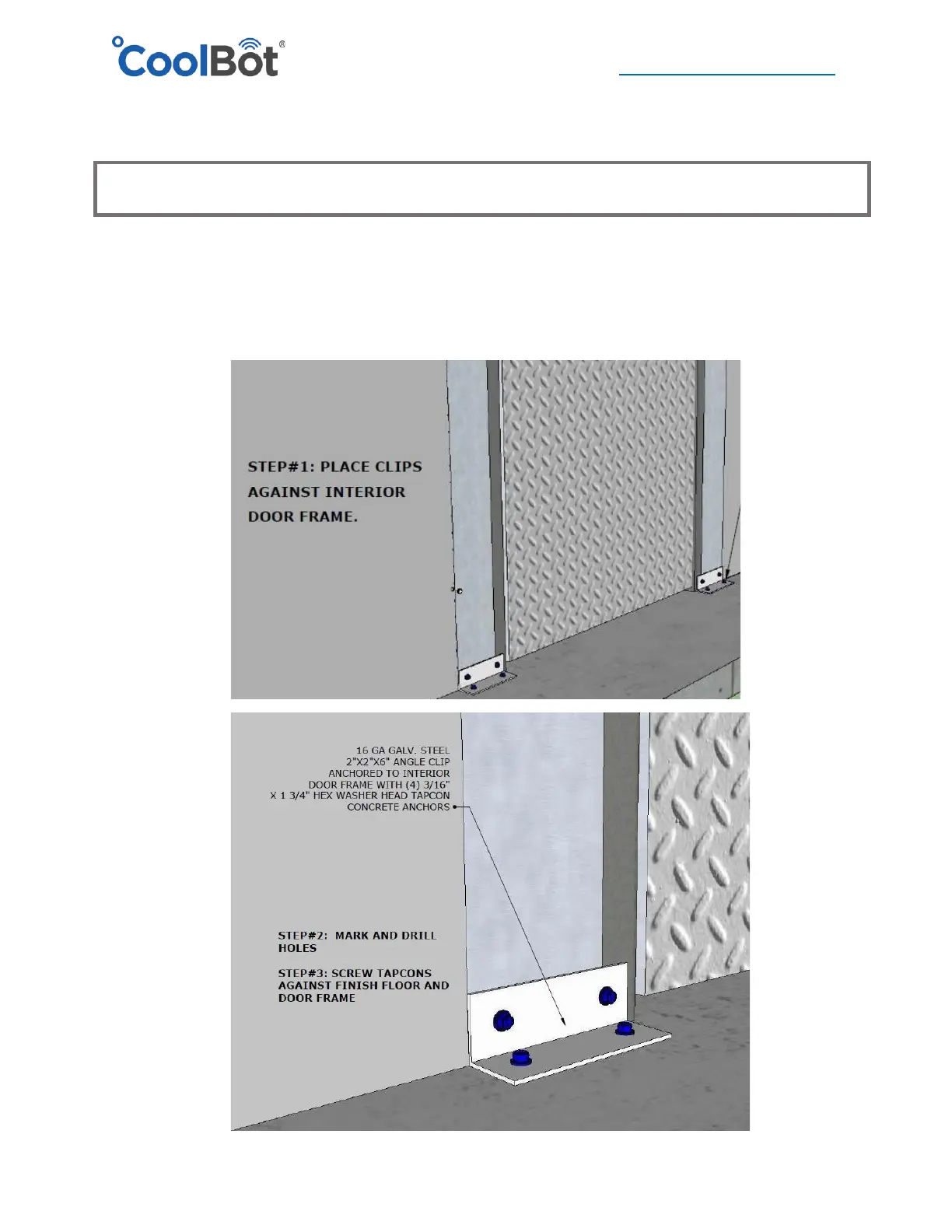 CoolBot®

STEP#1: PLACE CLIPS AGAINST INTERIOR DOOR FRAME.

16 GA GALV. STEEL 2"X2"X6" ANGLE CLIP ANCHORED TO INTERIOR DOOR FRAME WITH (4) 3/16" X 1 3/4" HEX WASHER HEAD TAPCON CONCRETE ANCHORS

STEP#2: MARK AND DRILL HOLES

STEP#3: SCREW TAPCONS AGAINST FINISH FLOOR AND DOOR FRAME