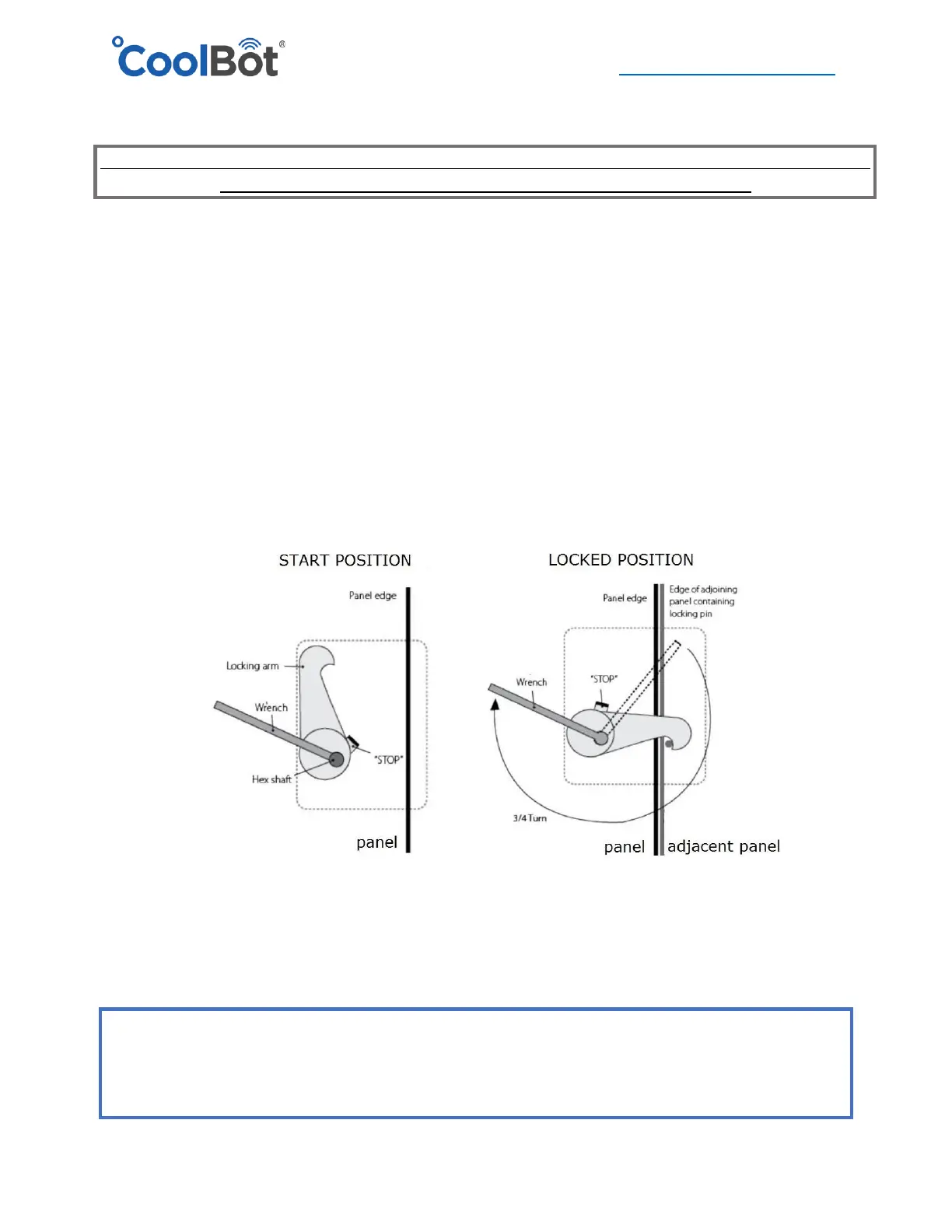 CoolBot®

START POSITION

Panel edge

Locking arm

Wrench

"STOP"

Hex shaft

panel

LOCKED POSITION

Panel edge

Edge of adjoining panel containing locking pin

Wrench

"STOP"

3/4 Turn

panel

adjacent panel