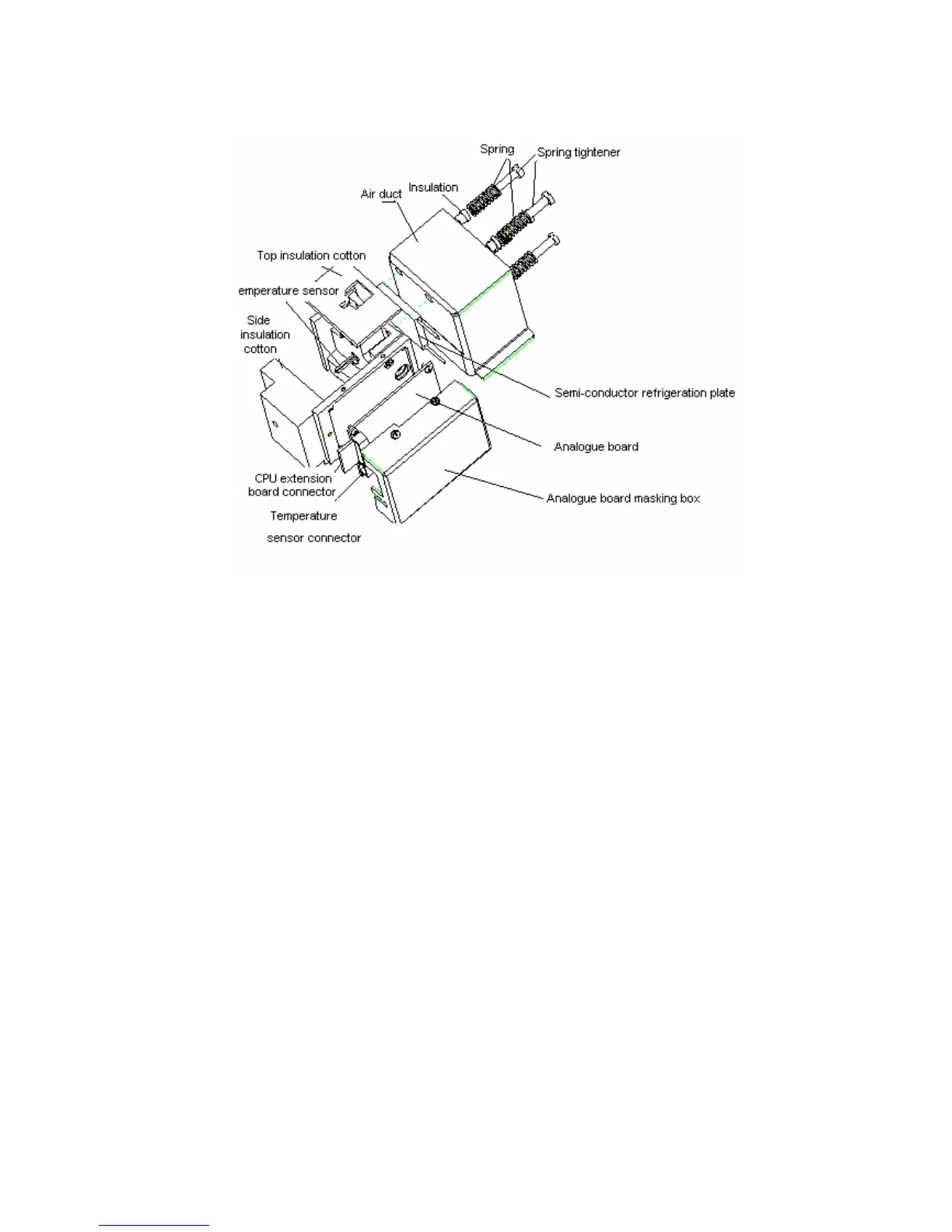 Spring
Spring tightener
Insulation
Air duct
Top insulation cotton
emperature sensor
Side insulation cotton
Semi-conductor refrigeration plate
Analogue board
CPU extension board connector
Analogue board masking box
Temperature sensor connector