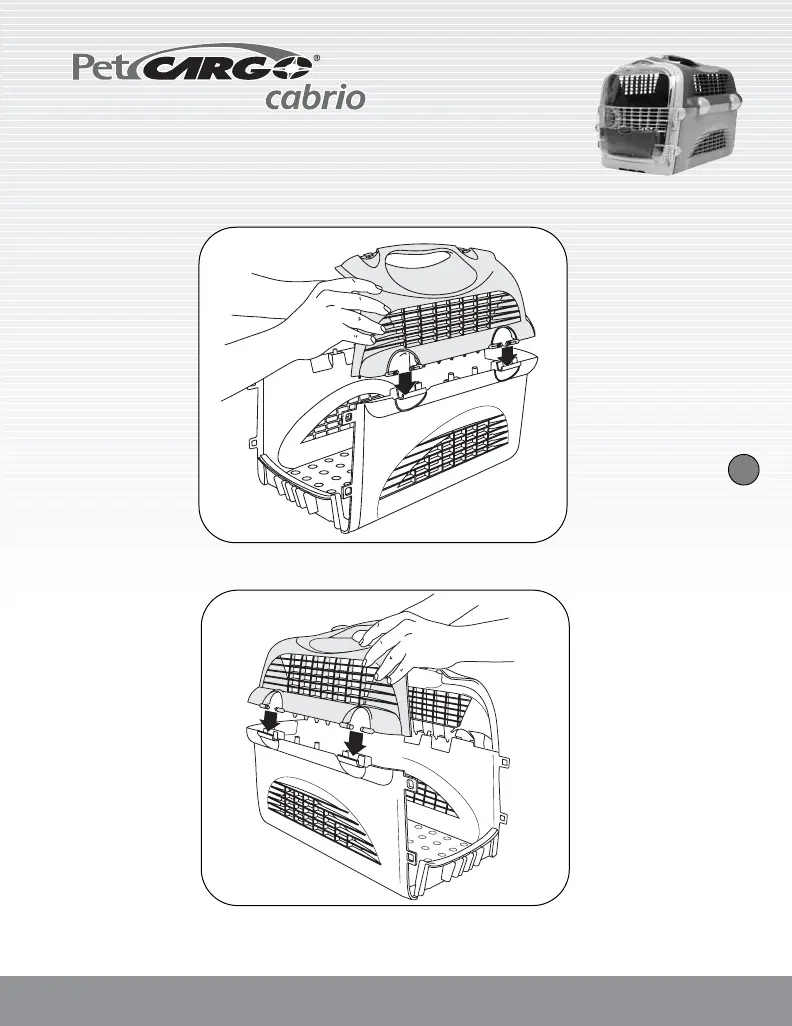 PetCARGO®
cabrio