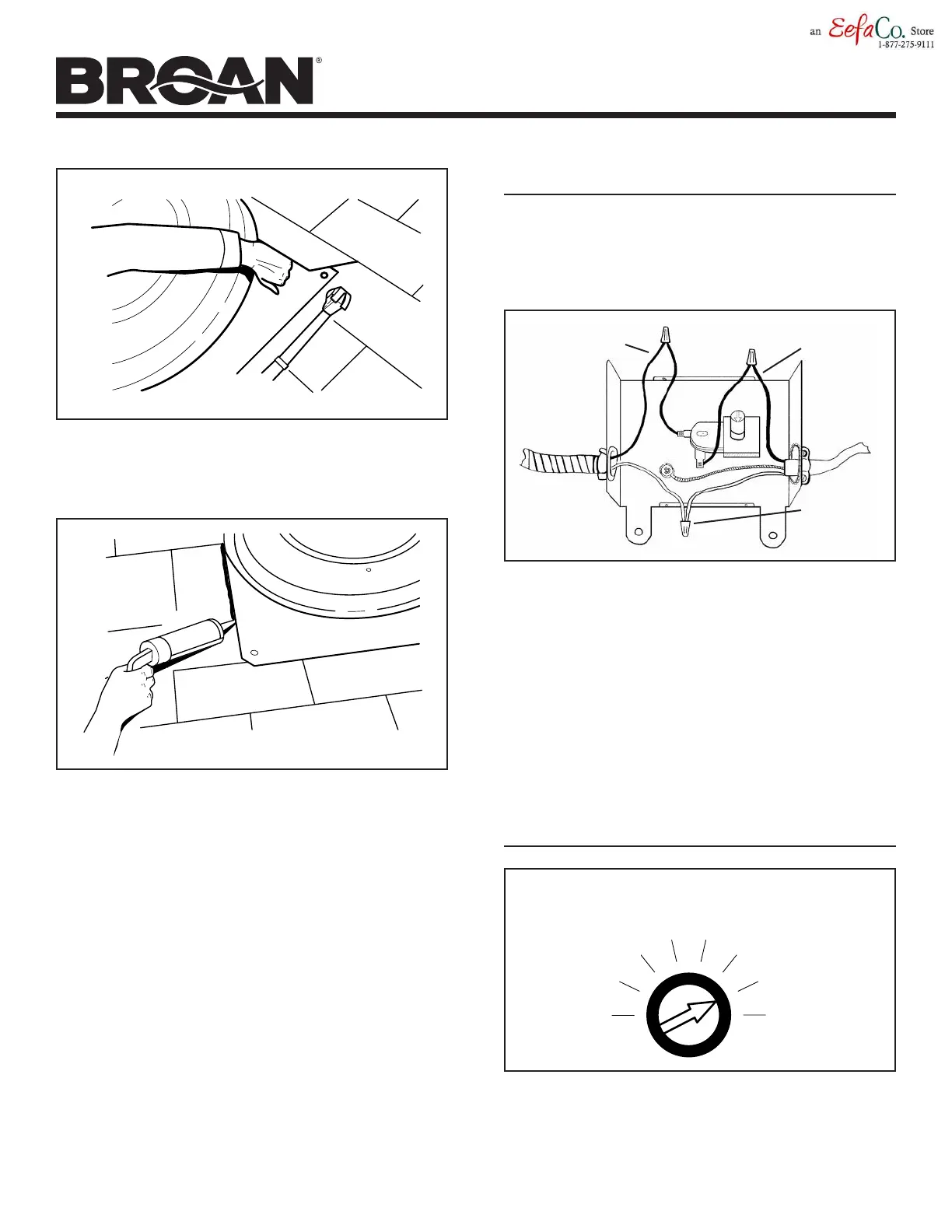 an EefaCo. Store
1-877-275-9111

BROAN®