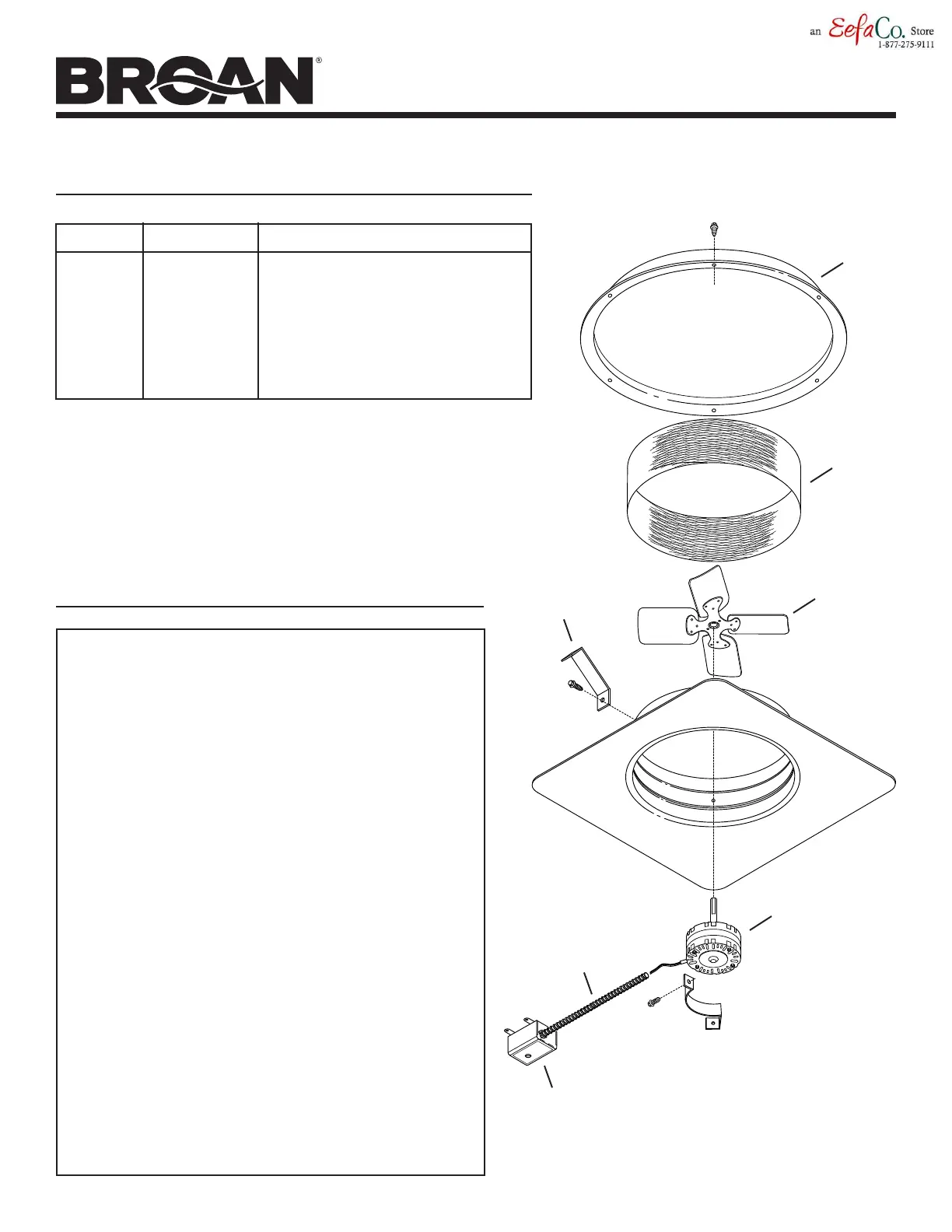 an EefaCo. Store
1-877-275-9111

BROAN®