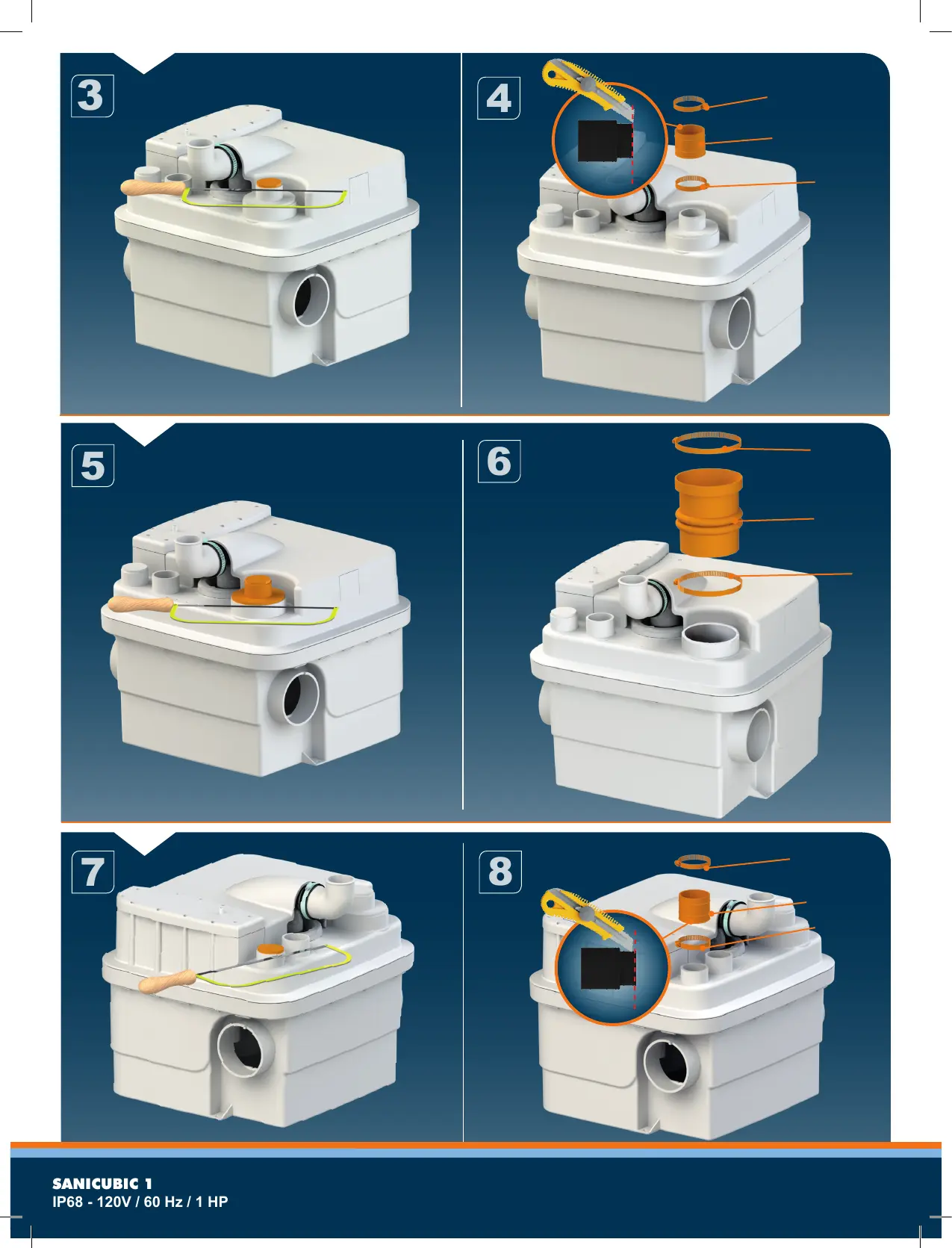 3

4

5

6

7

8

SANICUBIC 1
IP68 - 120V / 60 Hz / 1 HP