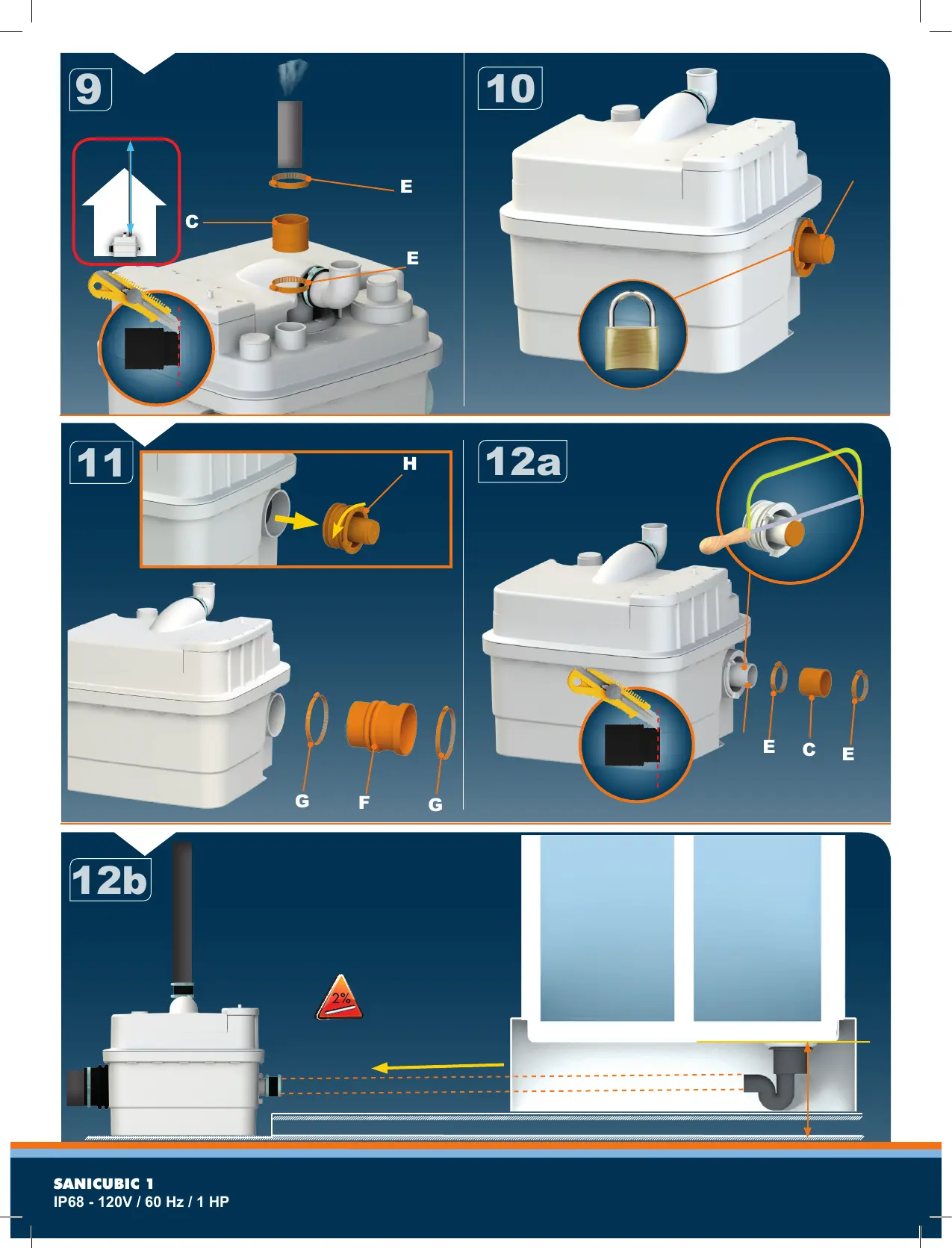 9

E

C

E

10

11

H

G

F

G

12a

E

C

E

12b

2%

SANICUBIC 1
IP68 - 120V / 60 Hz / 1 HP