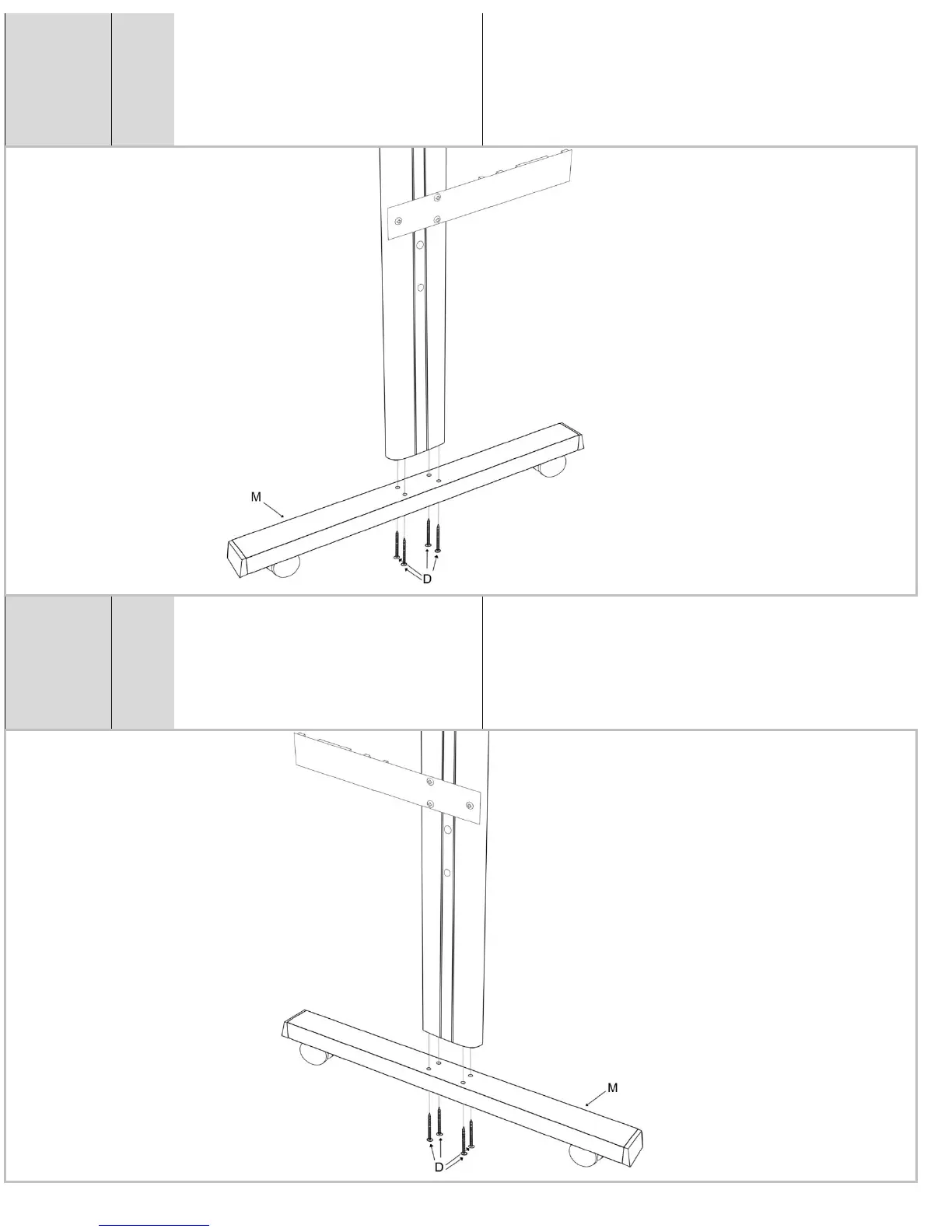 M

D

M

D