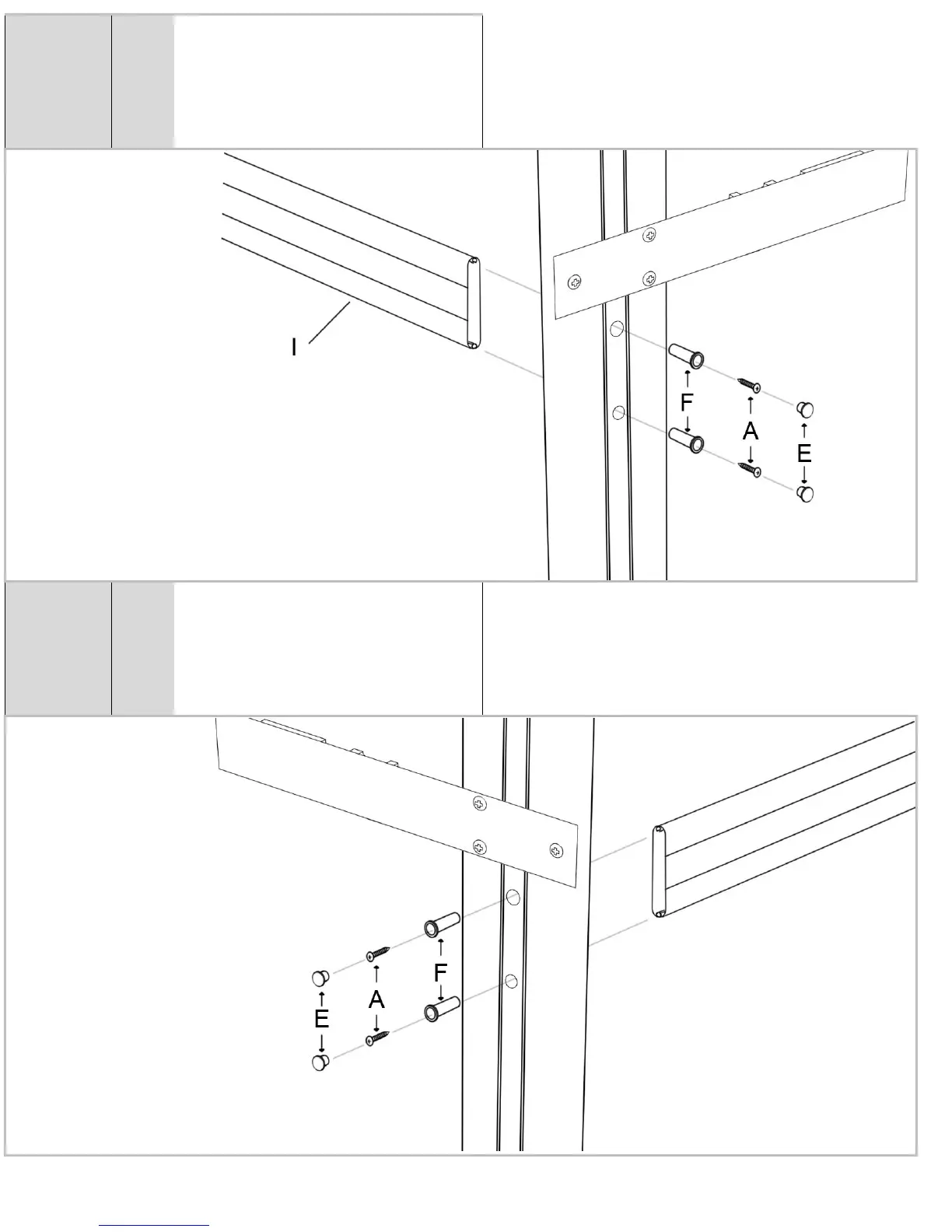 I

F

A

E

F

A

E