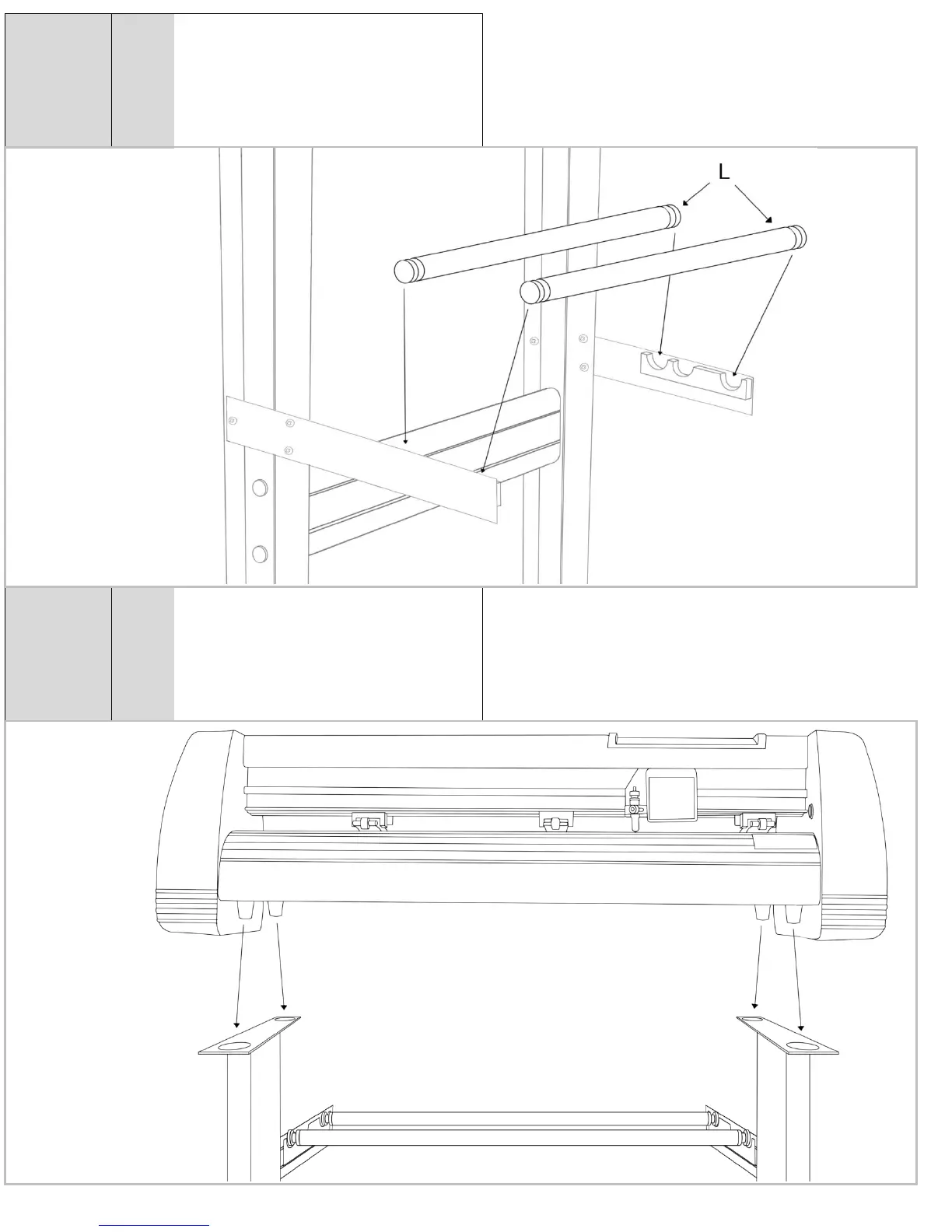 L