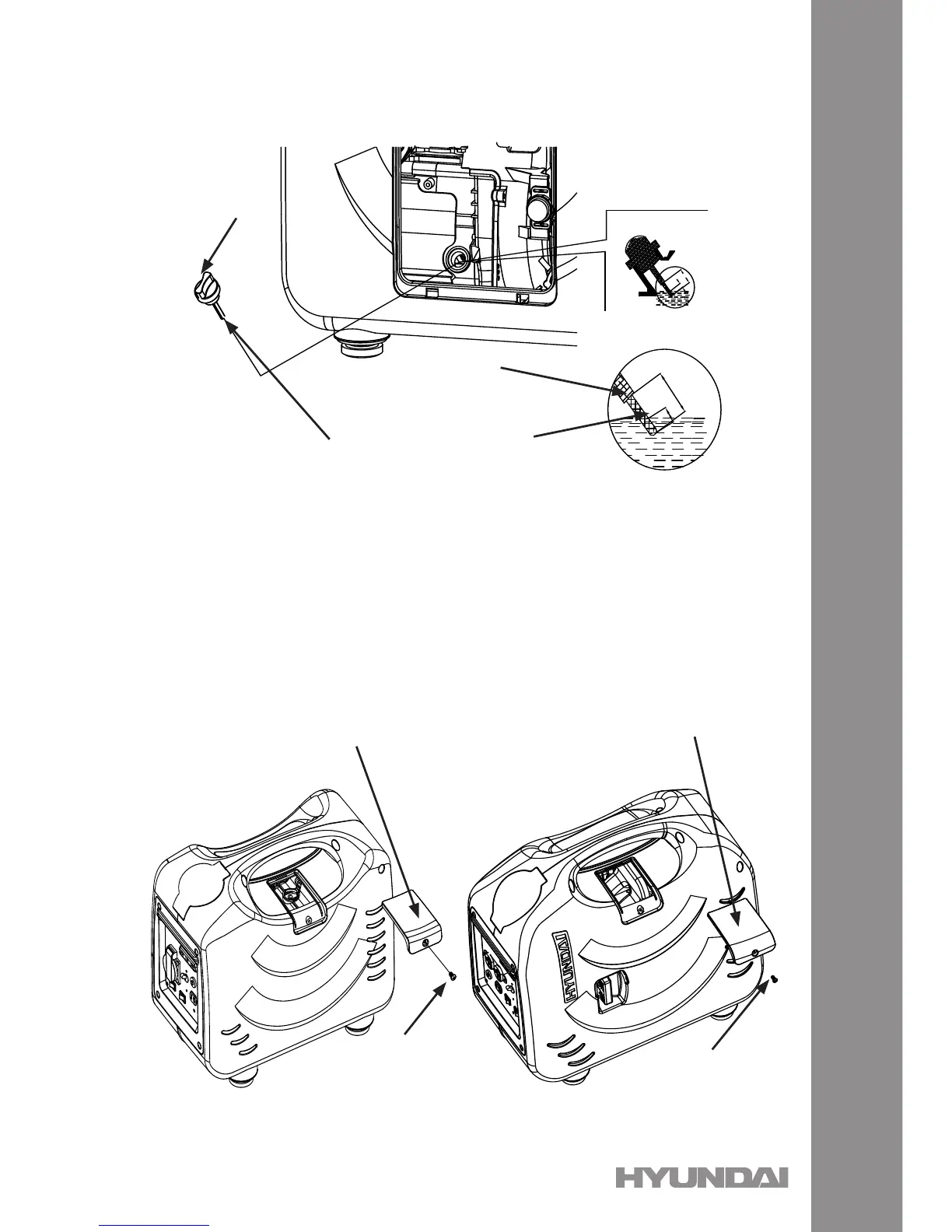 HYUNDAI

HYUNDAI