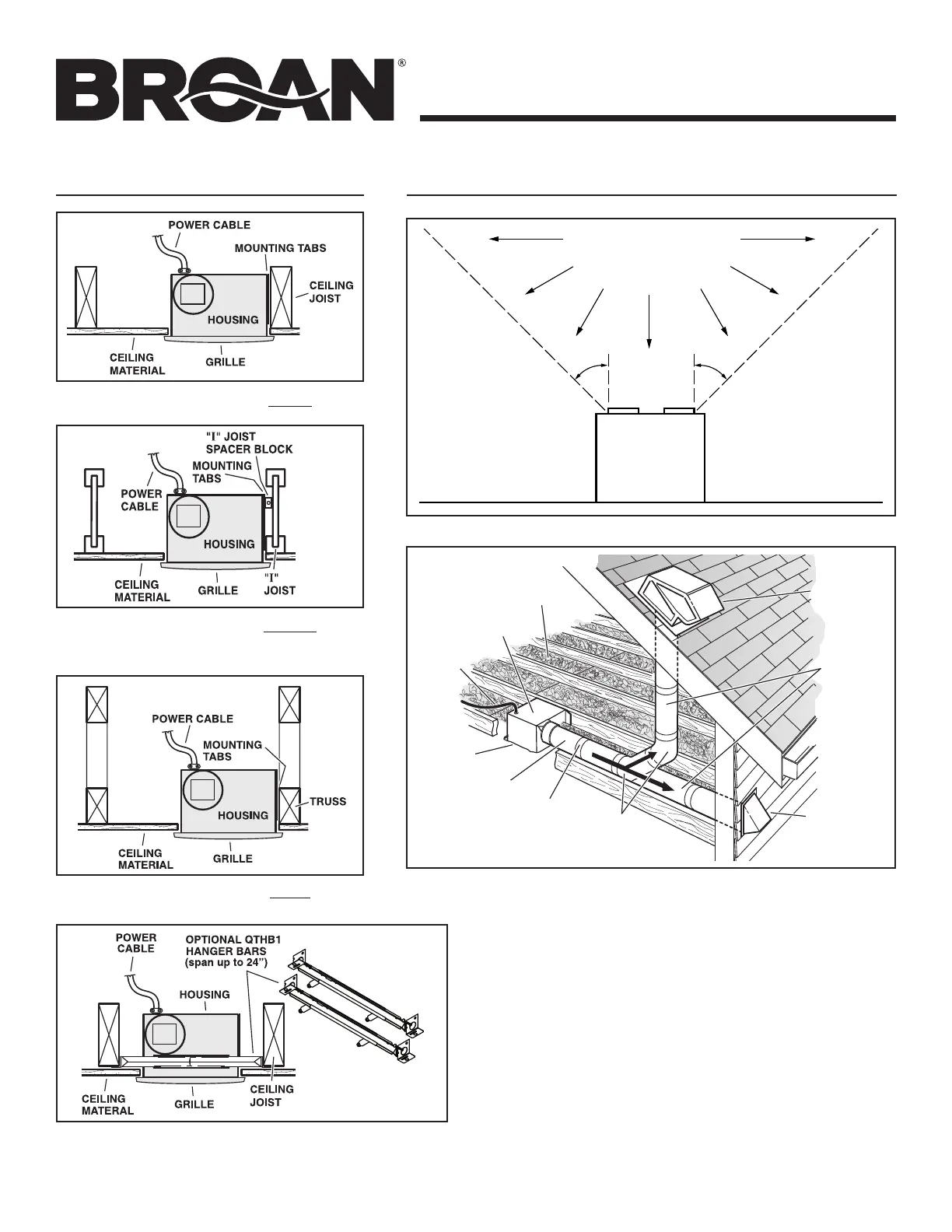 BROAN®

POWER CABLE
MOUNTING TABS
CEILING JOIST
HOUSING
CEILING MATERIAL
GRILLE

"I" JOIST SPACER BLOCK
MOUNTING TABS
POWER CABLE
HOUSING
CEILING MATERIAL
GRILLE
"I" JOIST

POWER CABLE
MOUNTING TABS
TRUSS
HOUSING
CEILING MATERIAL
GRILLE

POWER CABLE
OPTIONAL QTHB1 HANGER BARS (span up to 24")
HOUSING
CEILING MATERAL
GRILLE
CEILING JOIST