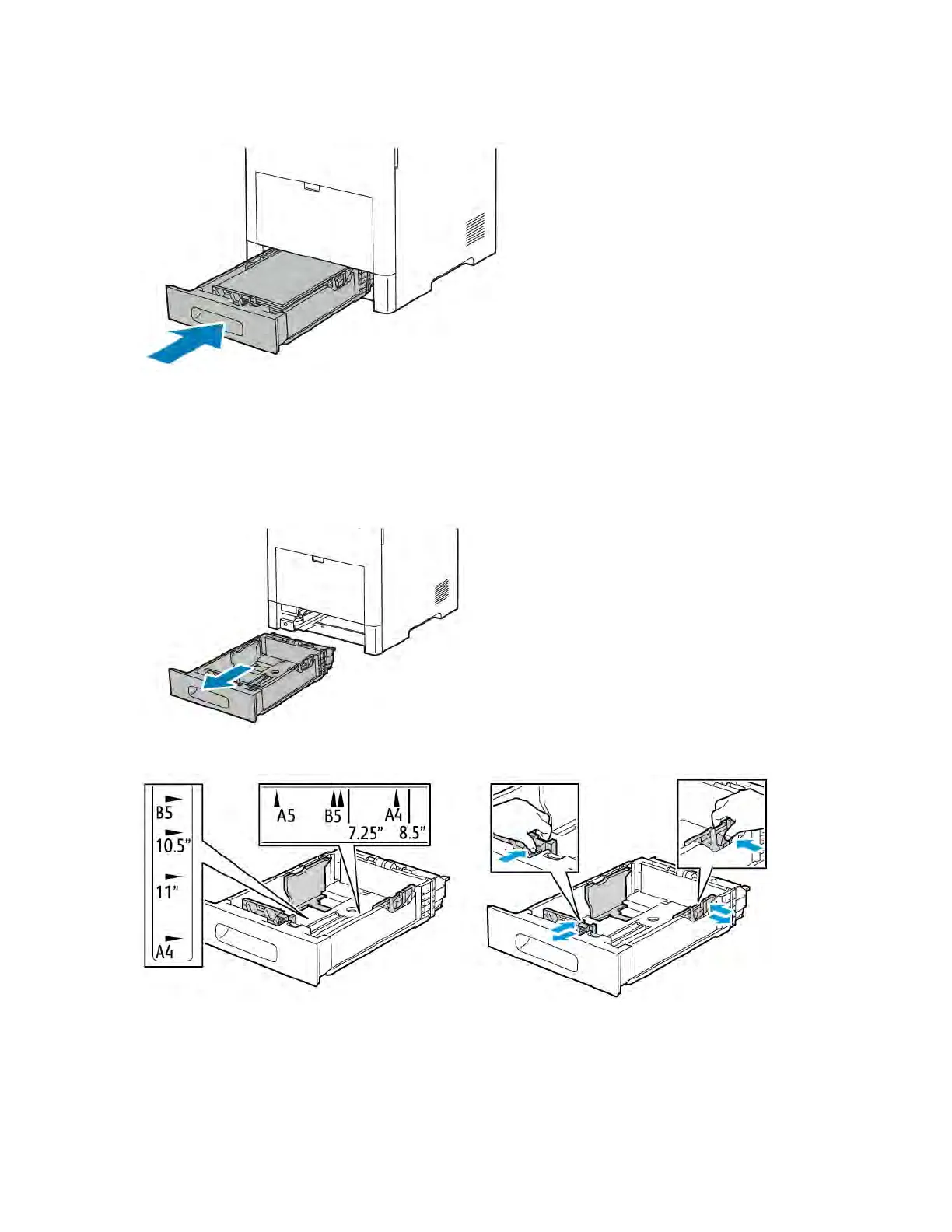 B5
10.5"
11"
A4

A5 B5 A4
7.25" 8.5"