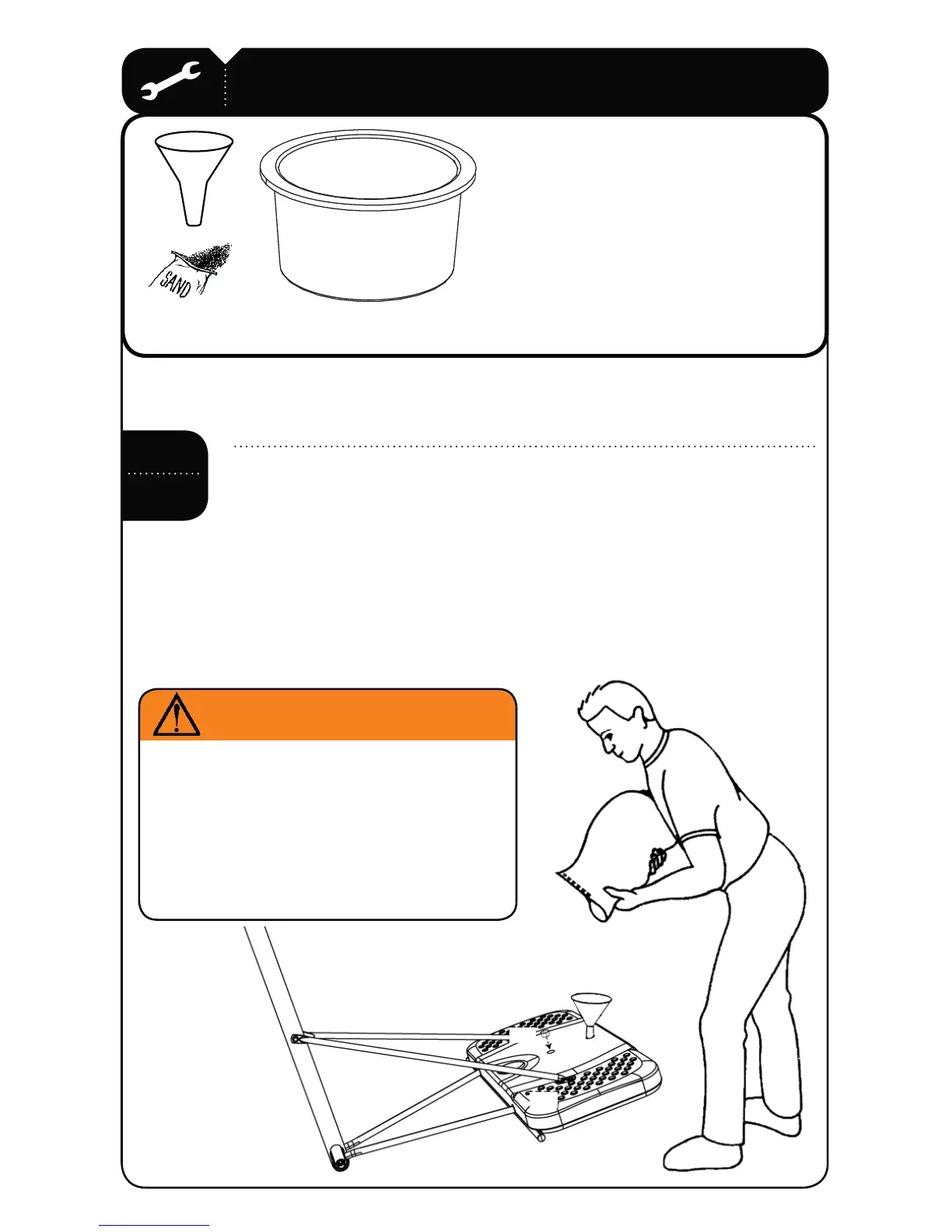 SAND