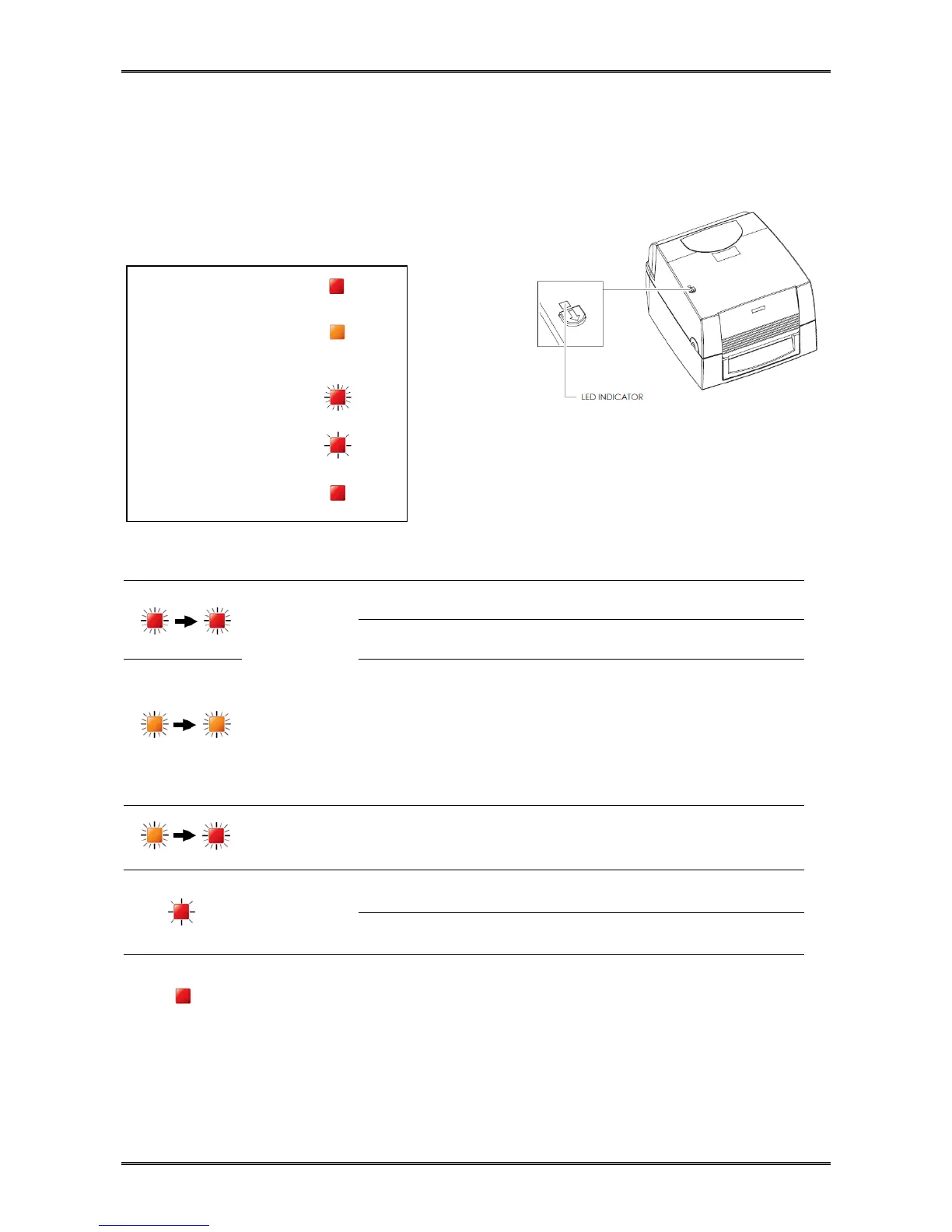 LED INDICATOR