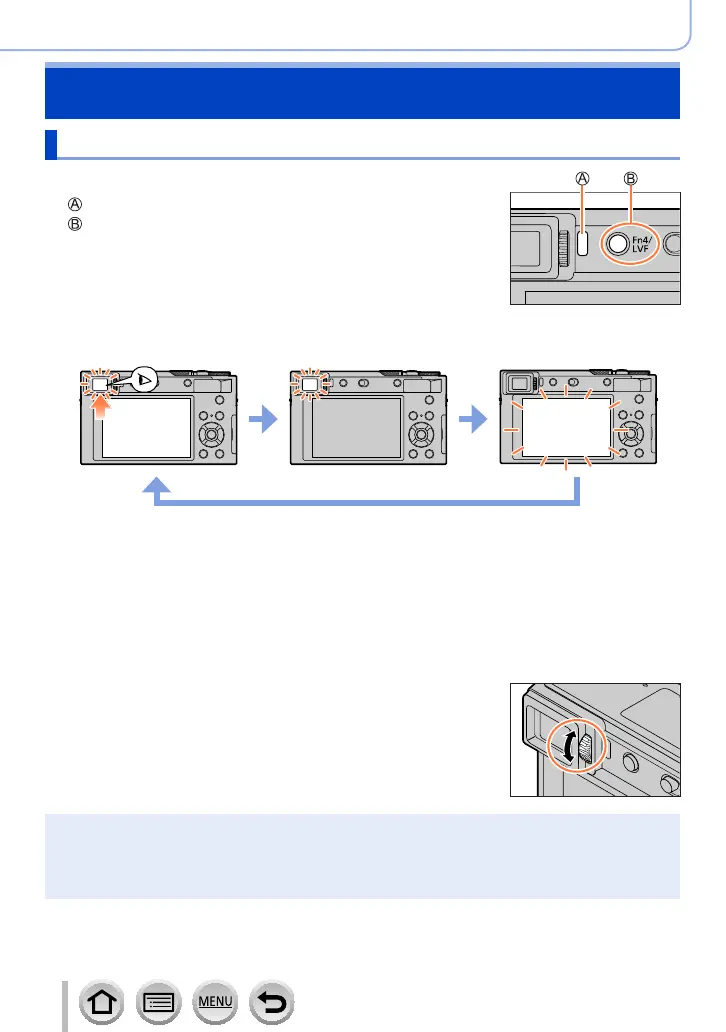 Ⓐ Ⓑ

Ⓐ
Ⓑ

Fn4/
LVF

MENU