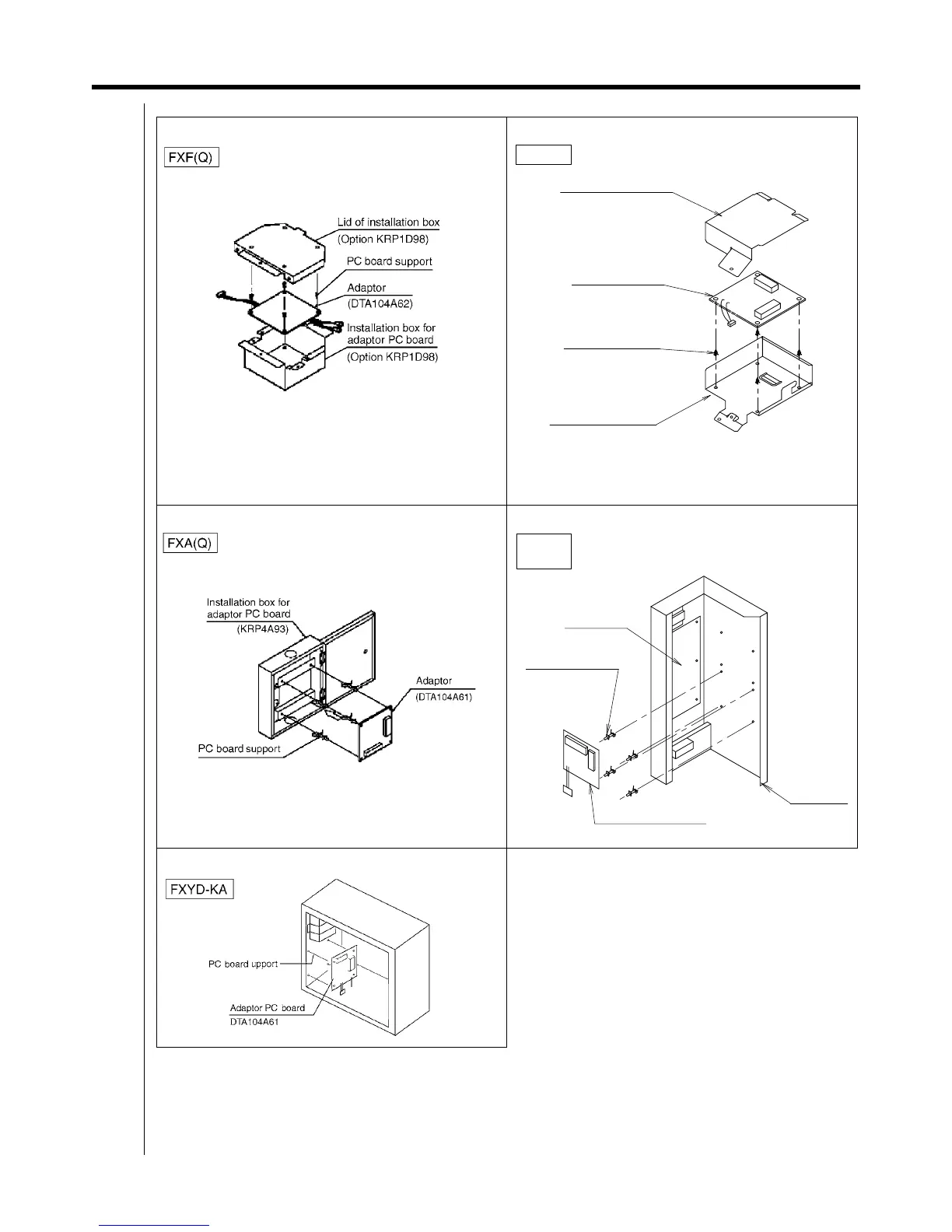 FXF(Q)

Lid of installation box
(Option KRP1D98)
PC board support
Adaptor
(DTA104A62)
Installation box for adaptor PC board
(Option KRP1D98)

FXA(Q)

Installation box for adaptor PC board
(KRP4A93)
Adaptor
(DTA104A61)
PC board support

FXYD-KA

PC board upport
Adaptor PC board
DTA104A61