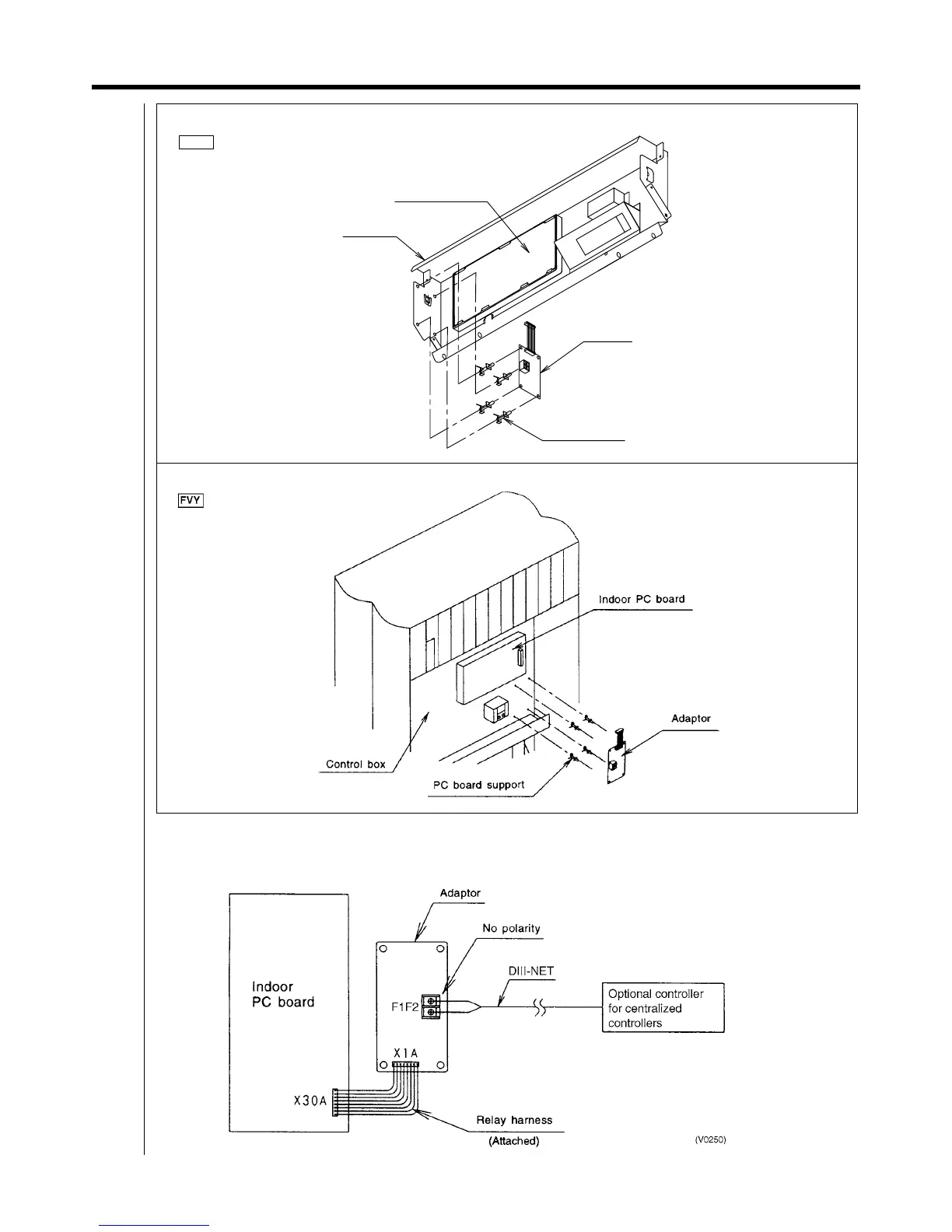 FVY

Indoor PC board

Adaptor

Control box

PC board support

Adaptor

No polarity

DIII-NET

Indoor PC board

F1F2

Optional controller for centralized controllers

X1A

X30A

Relay harness (Attached)

(V0250)