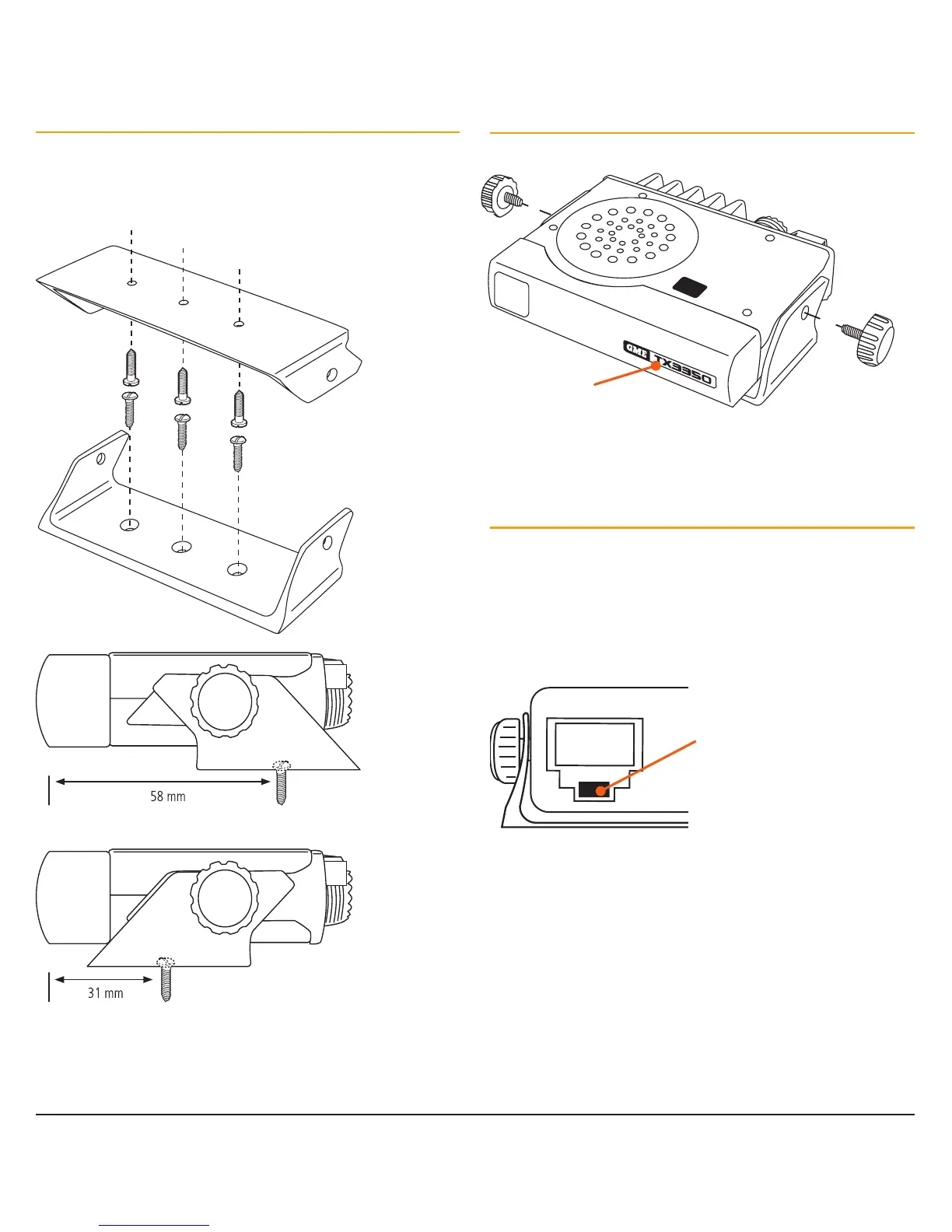 GME TX3350

58 mm

31 mm