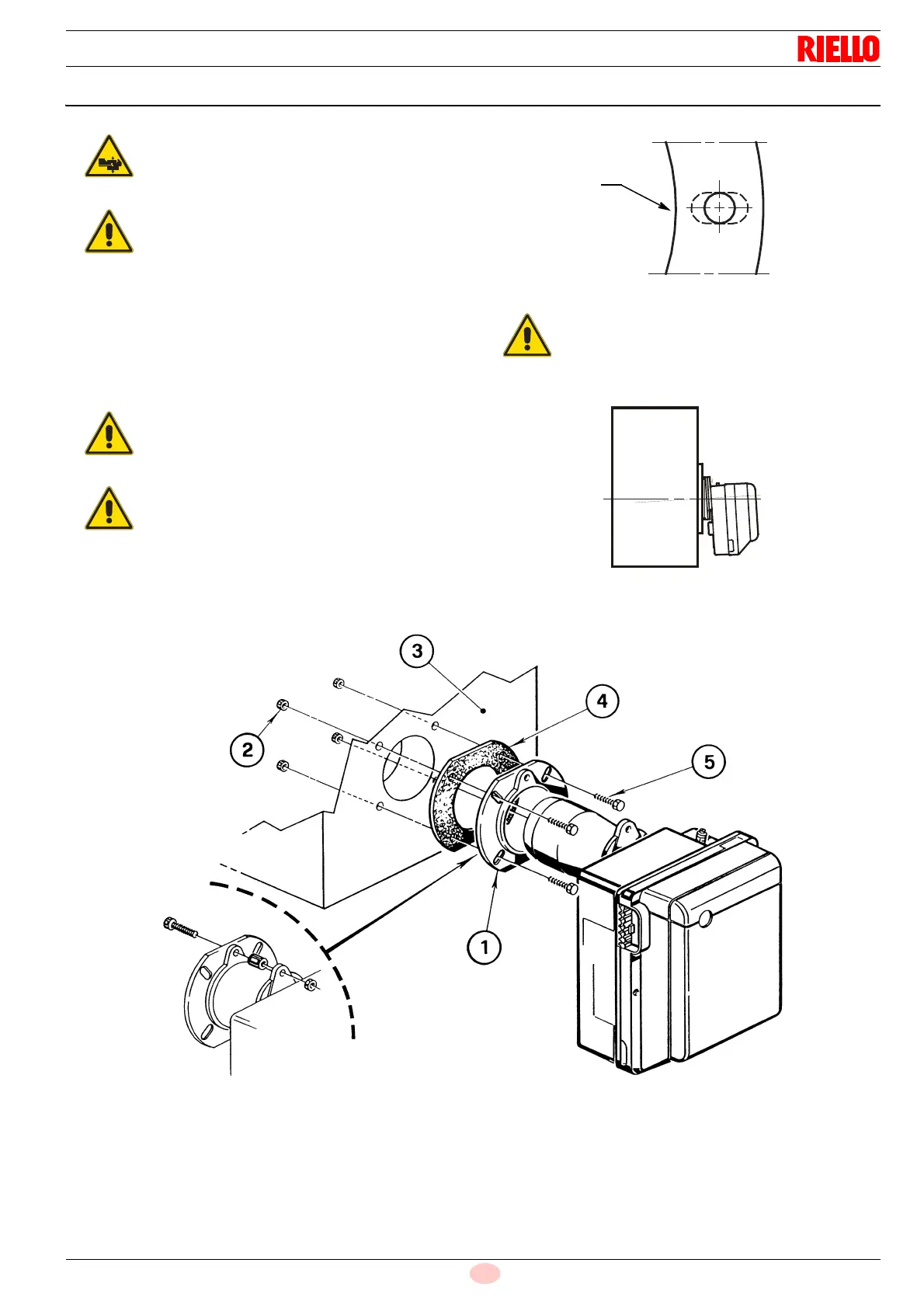 RIELLO

3

4

2

5

1