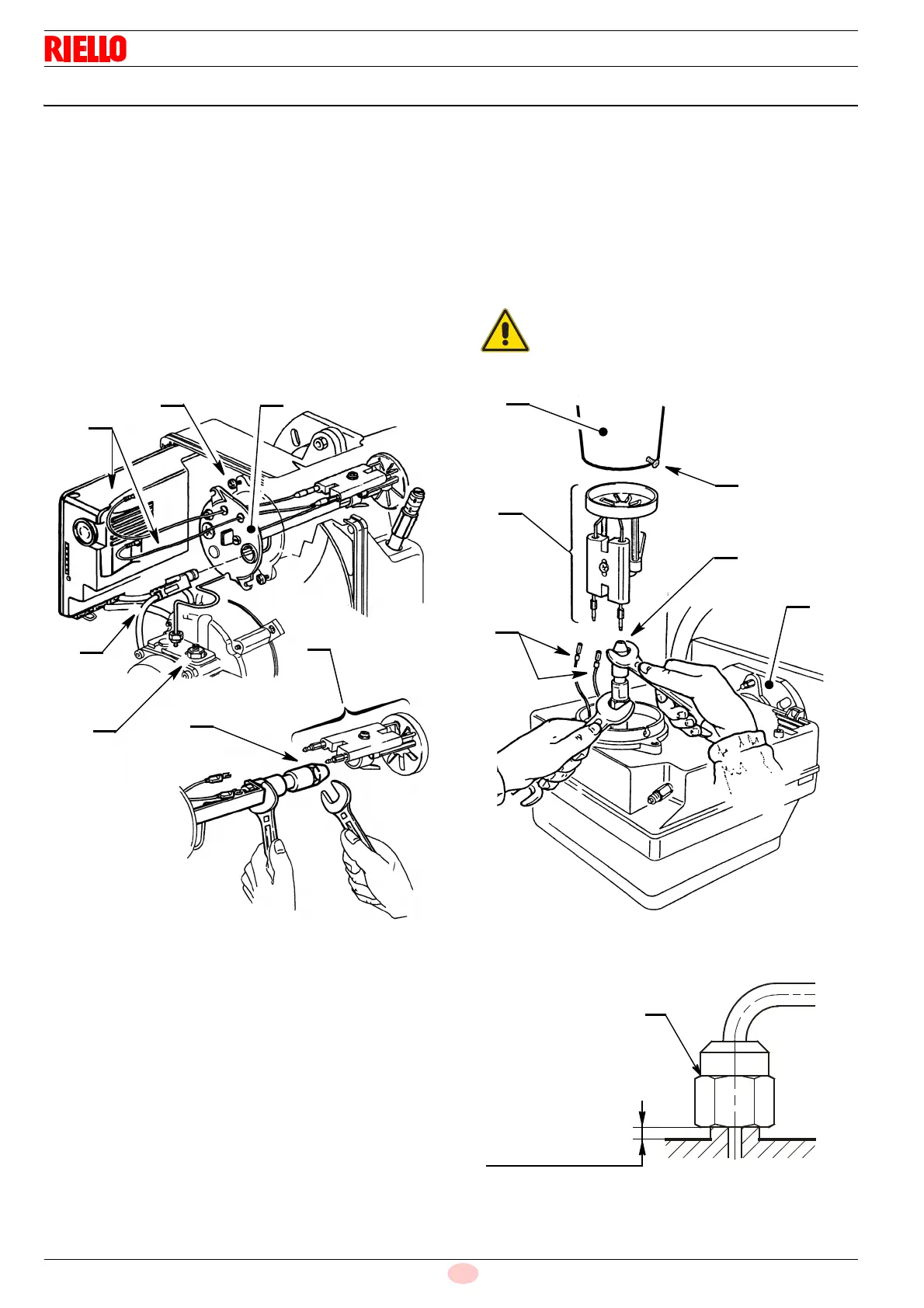 RIELLO