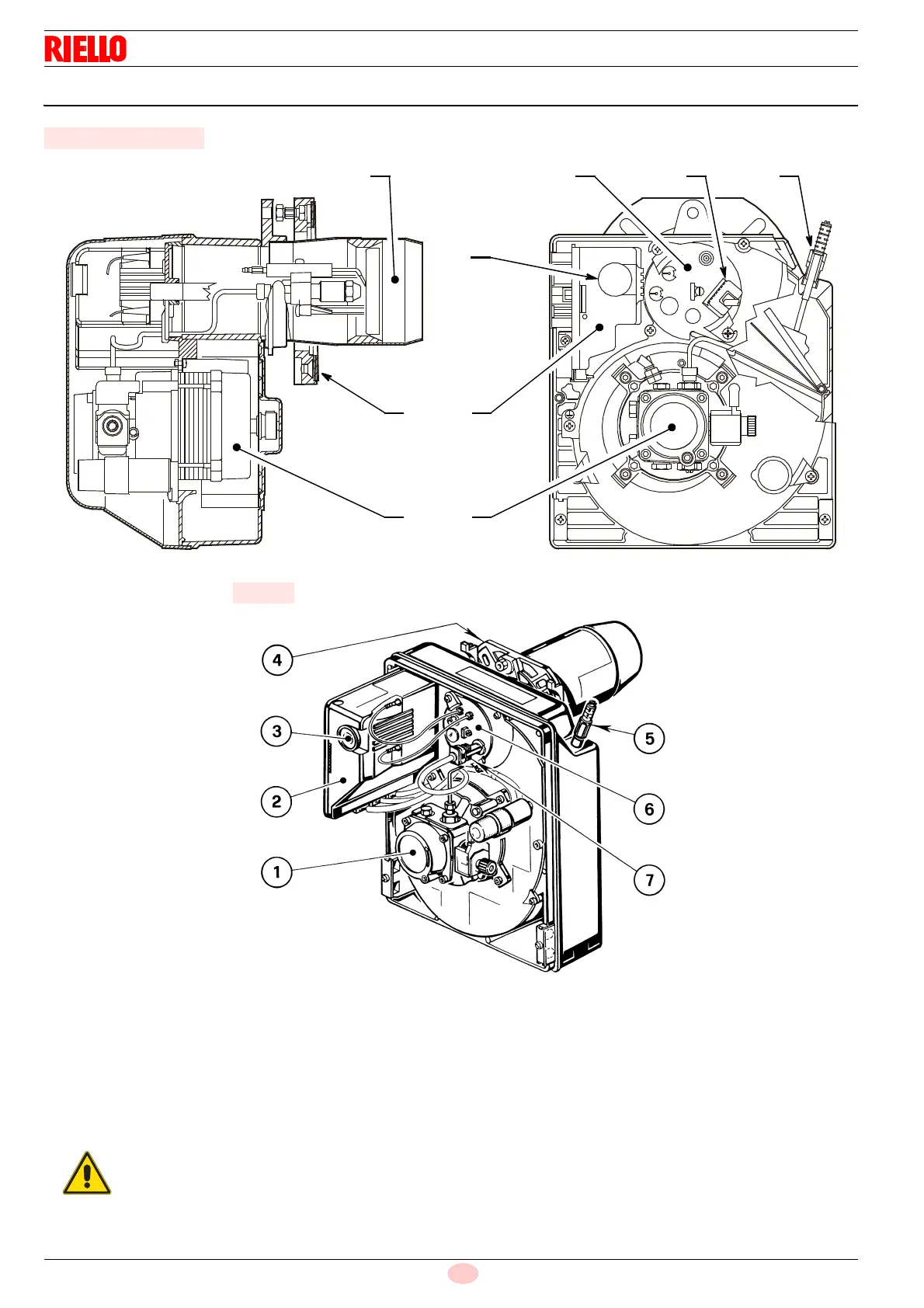 RIELLO

4

3

2

1

5

6

7