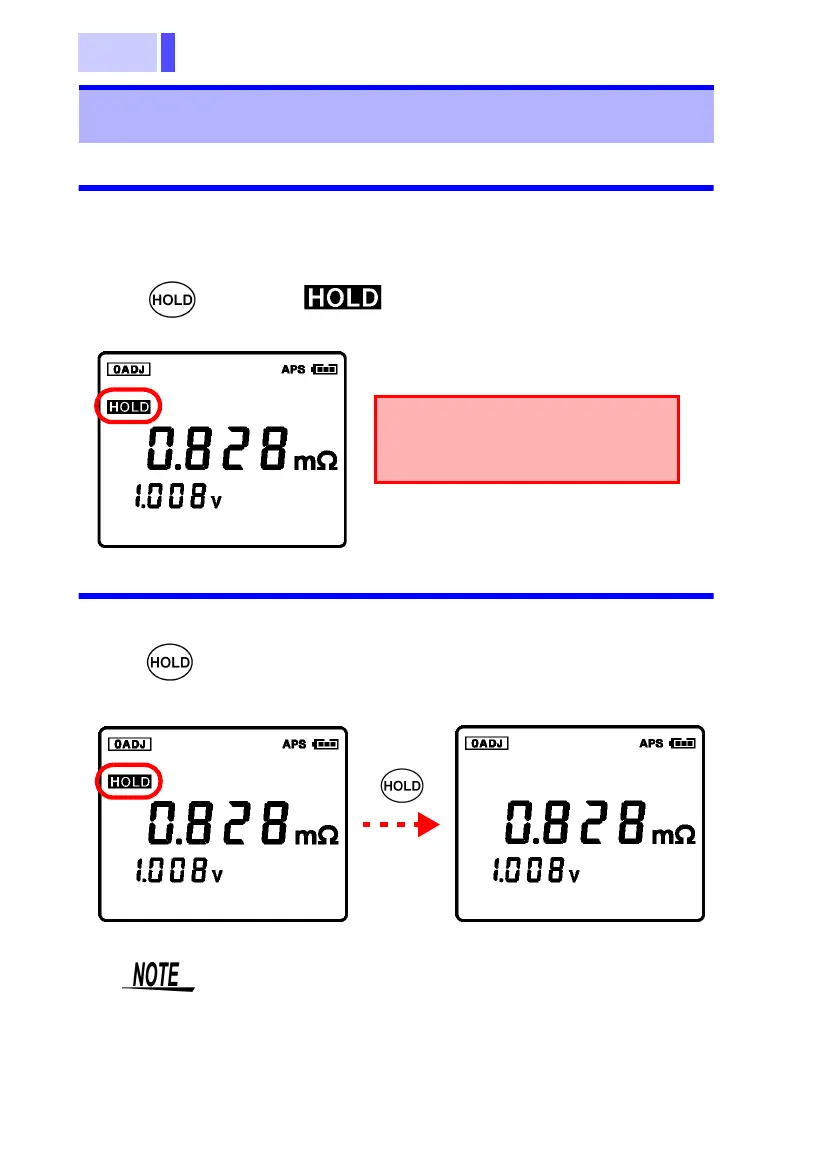 HOLD

HOLD

0ADJ APS
HOLD
0.828 mΩ
1.008 V

HOLD

0ADJ APS
HOLD
0.828 mΩ
1.008 V

HOLD

0ADJ APS
0.828 mΩ
1.008 V

NOTE