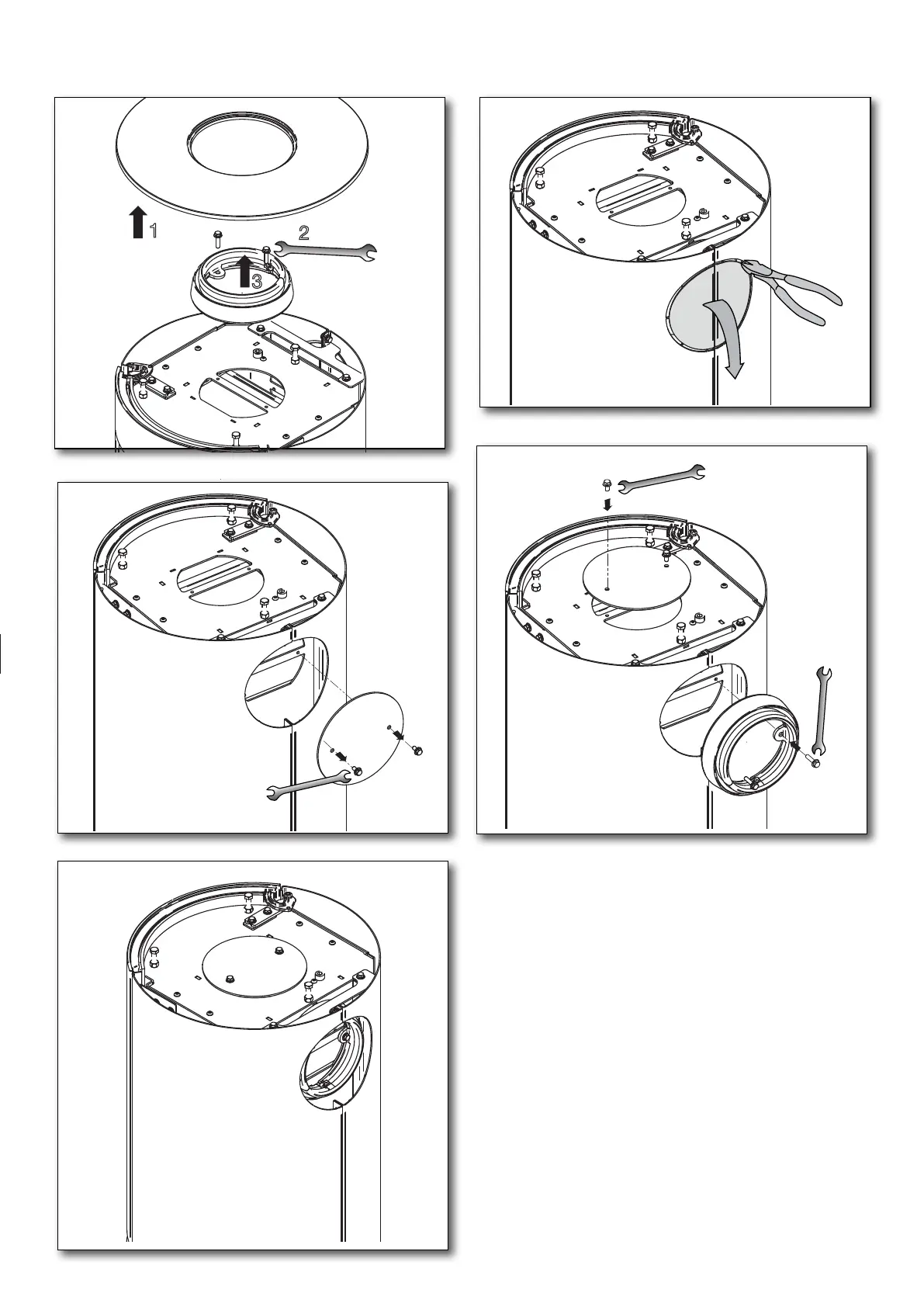 1
2
3