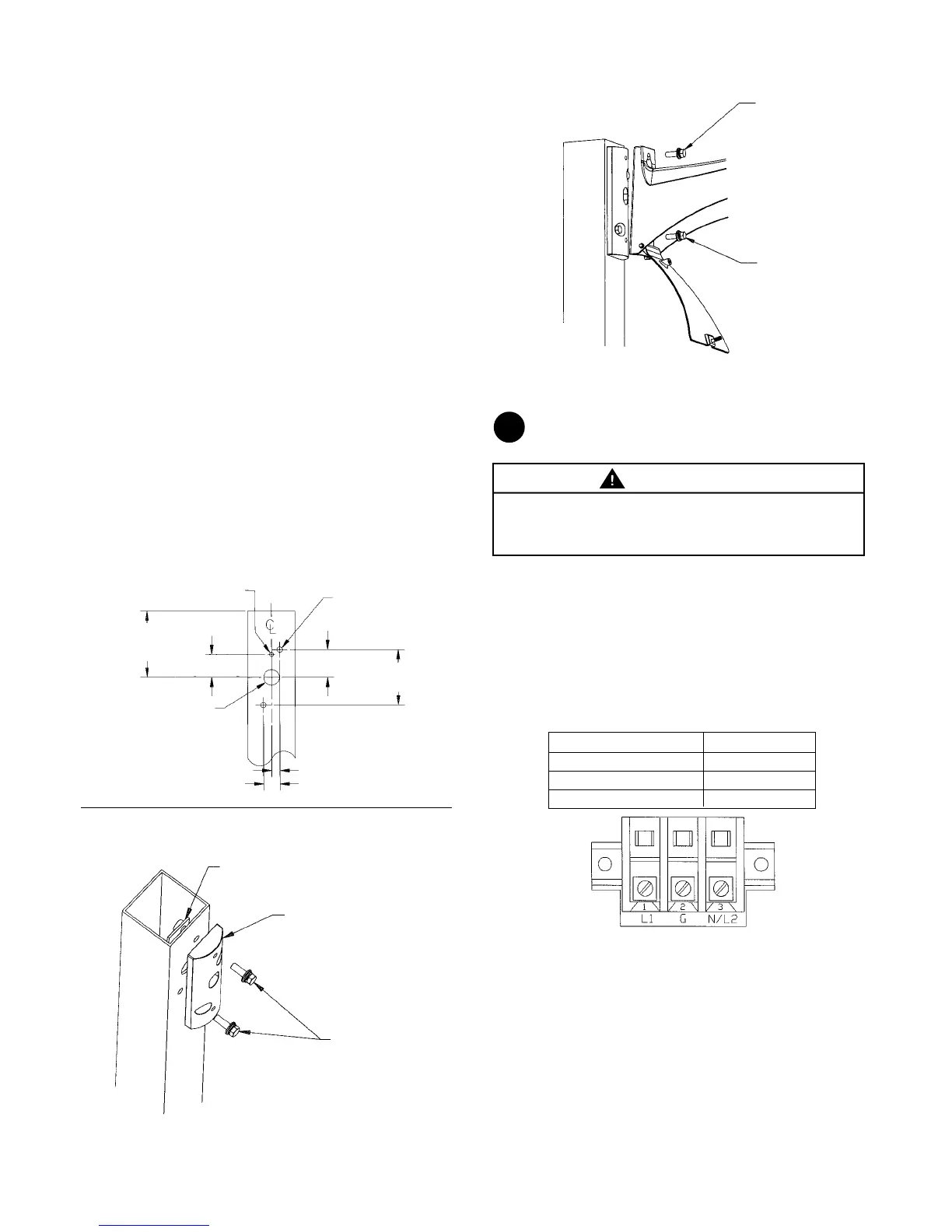 1 2 3
L1 G N/L2