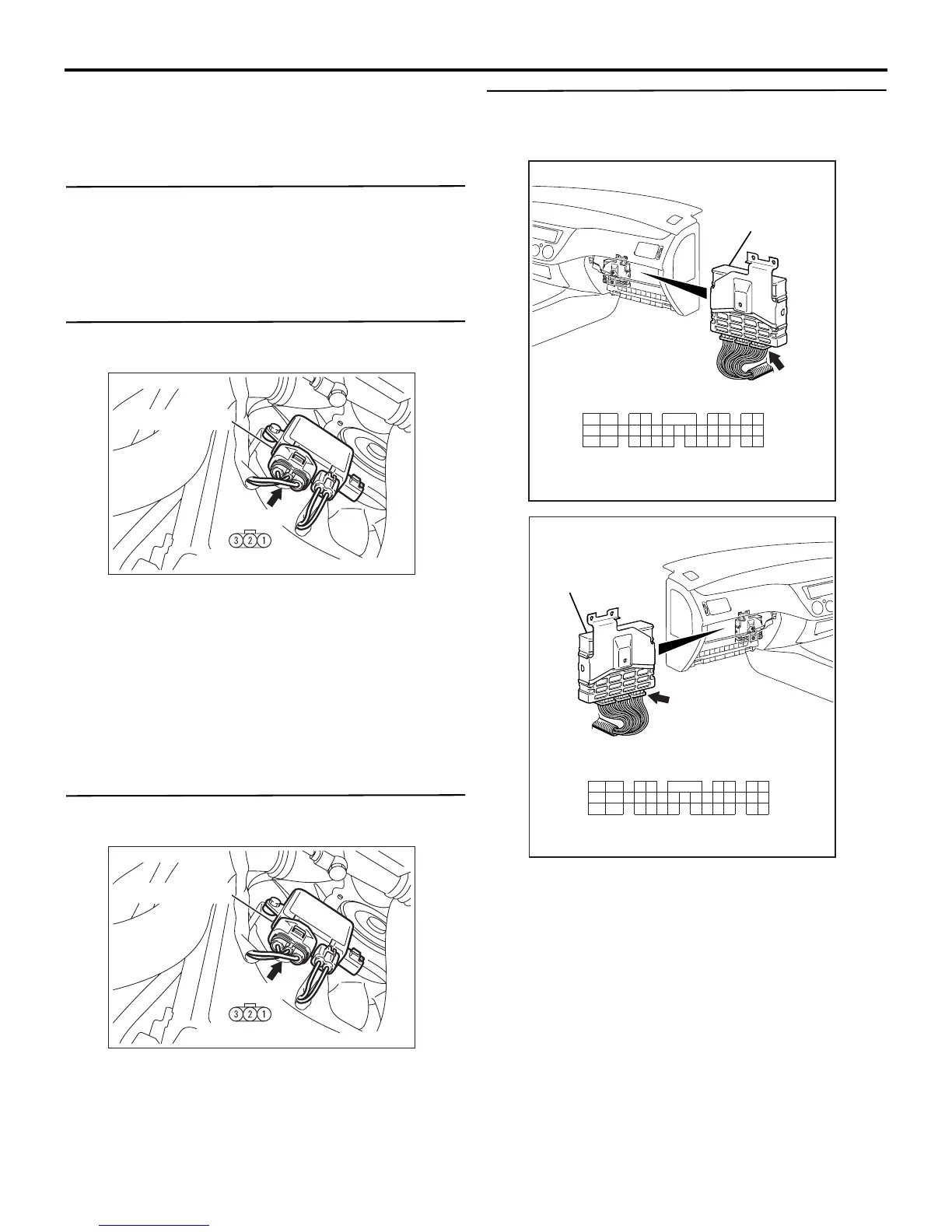 3 2 1

3 2 1