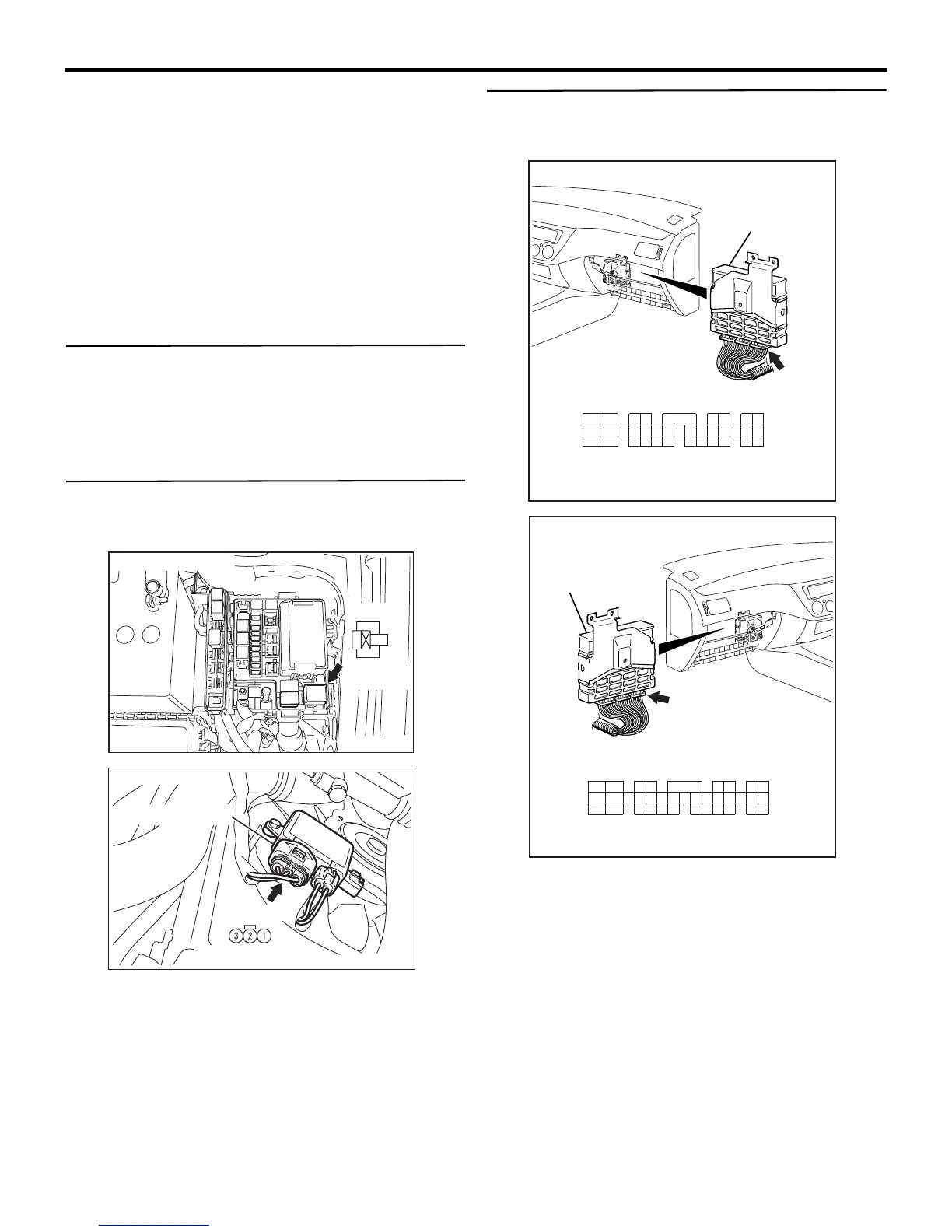 3	2	1